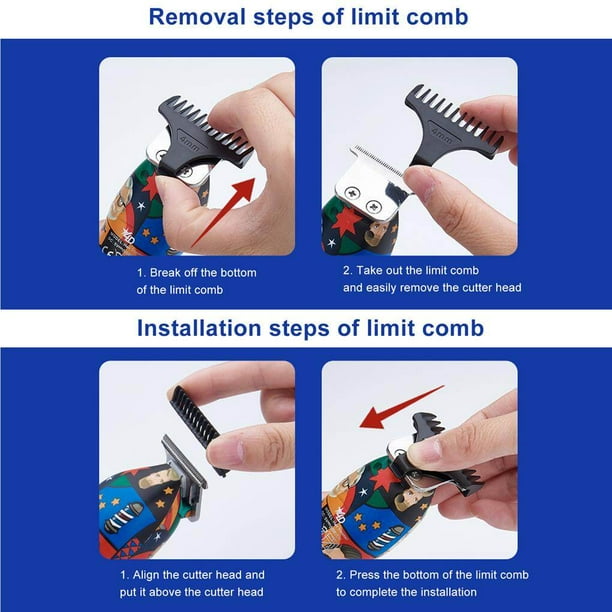 Removal steps of limit comb

4mm

4mm

1. Break off the bottom of the limit comb

2. Take out the limit comb and easily remove the cutter head

Installation steps of limit comb

1. Align the cutter head and put it above the cutter head

2. Press the bottom of the limit comb to complete the installation