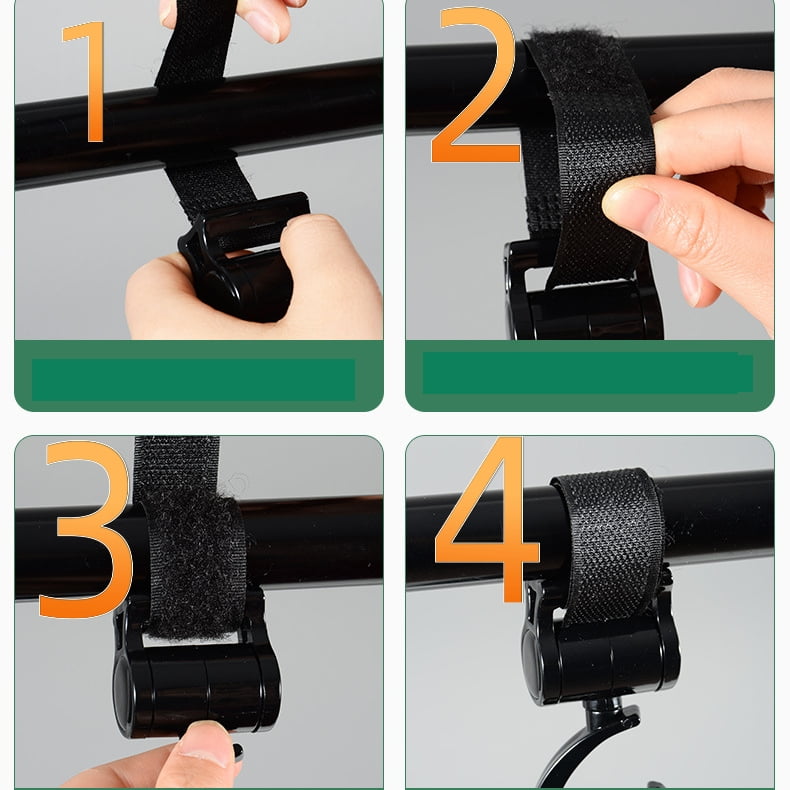 1

2

3

4