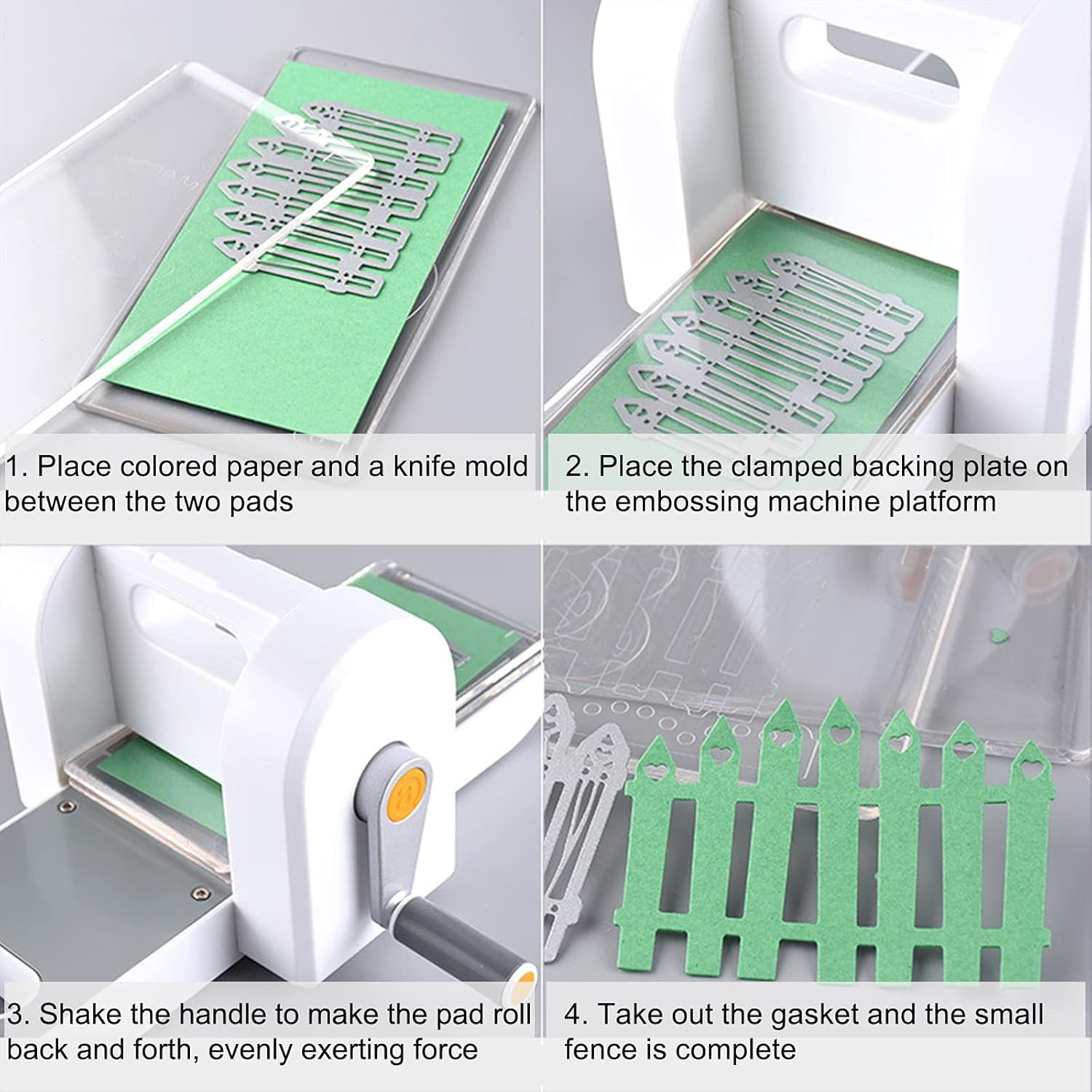 1. Place colored paper and a knife mold between the two pads

2. Place the clamped backing plate on the embossing machine platform

3. Shake the handle to make the pad roll back and forth, evenly exerting force

4. Take out the gasket and the small fence is complete