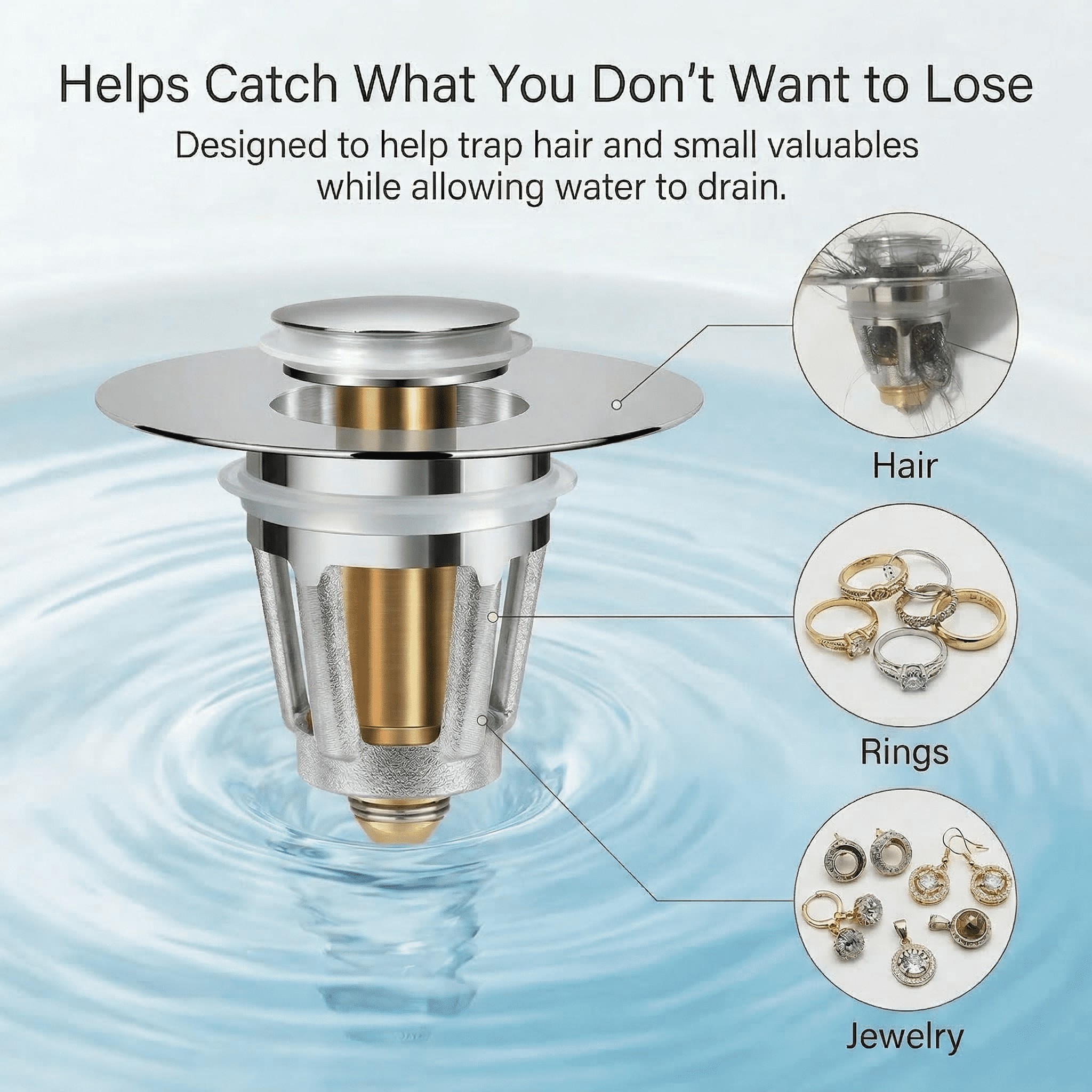 Helps Catch What You Don't Want to Lose

Designed to help trap hair and small valuables while allowing water to drain.

Hair

Rings

Jewelry