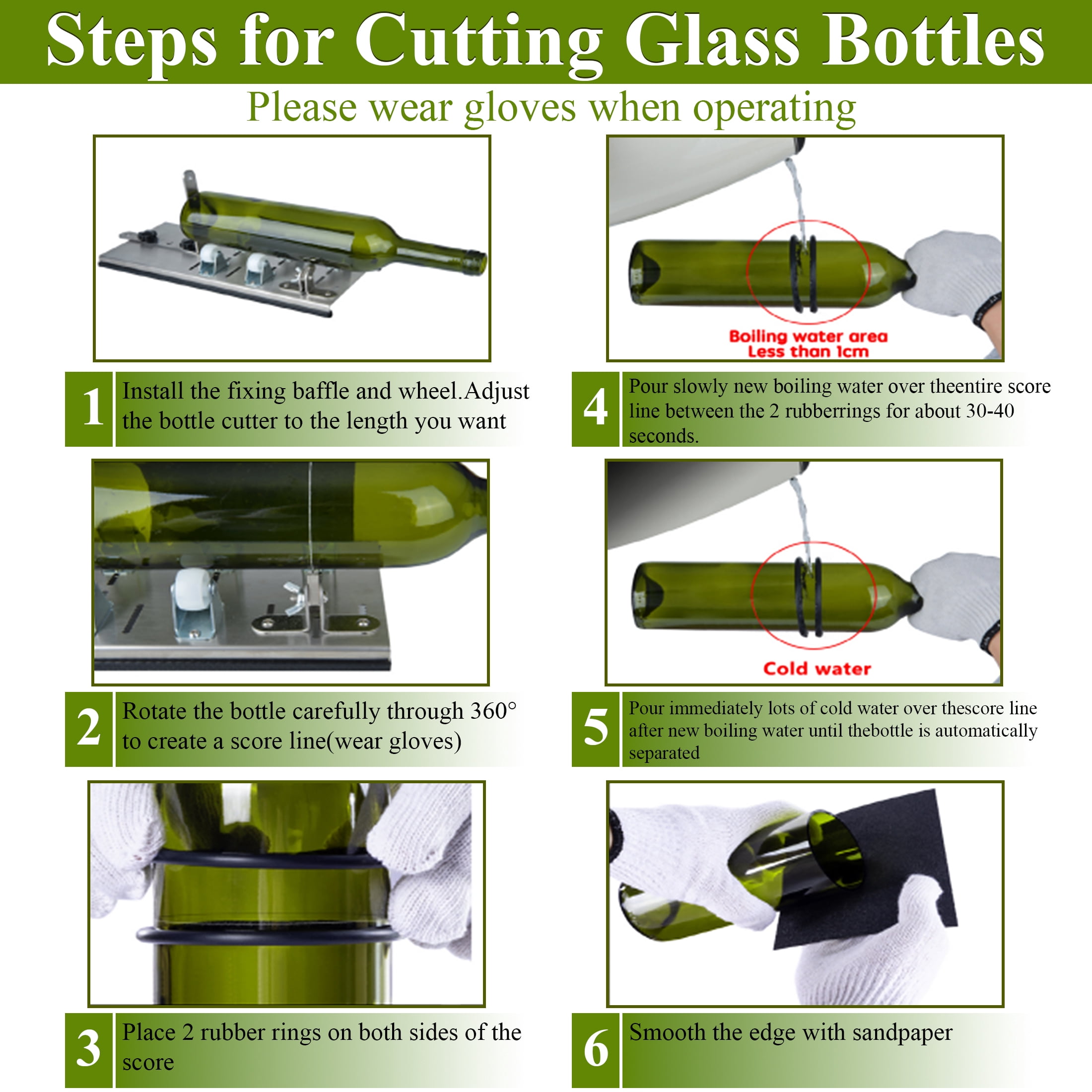 Steps for Cutting Glass Bottles

Please wear gloves when operating

1 Install the fixing baffle and wheel.Adjust the bottle cutter to the length you want

2 Rotate the bottle carefully through 360° to create a score line(wear gloves)

3 Place 2 rubber rings on both sides of the score

Boiling water area
Less than 1cm

4 Pour slowly new boiling water over theentire score line between the 2 rubberrings for about 30-40 seconds.

Cold water

5 Pour immediately lots of cold water over thescore line after new boiling water until thebottle is automatically separated

6 Smooth the edge with sandpaper