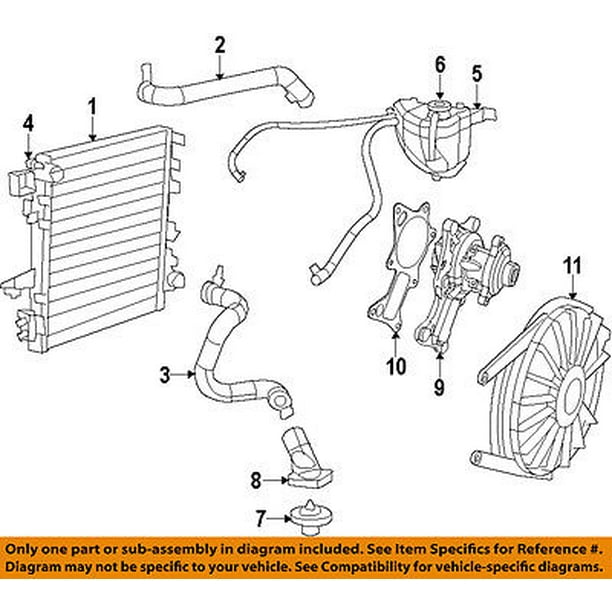 2
6
5
1
4
11
3
10
9
8
7

Only one part or sub-assembly in diagram included. See Item Specifics for Reference #.
Diagram may not be specific to your vehicle. See Compatibility for vehicle-specific diagrams.