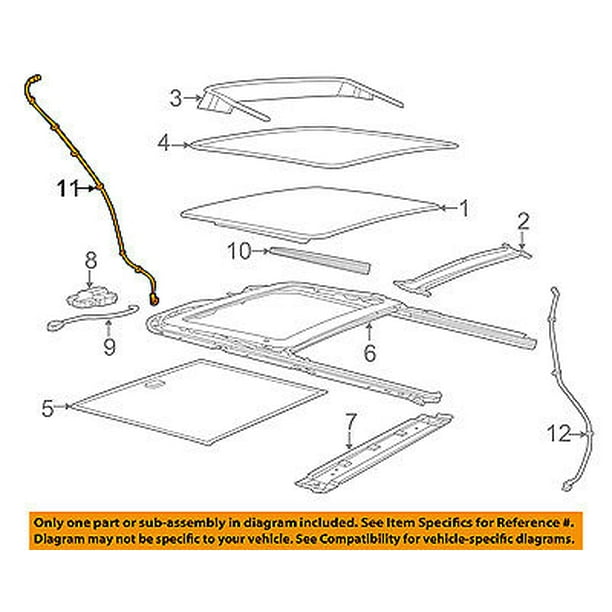 3
4
11
1
2
10
8
9
6
5
7
12

Only one part or sub-assembly in diagram included. See Item Specifics for Reference #. Diagram may not be specific to your vehicle. See Compatibility for vehicle-specific diagrams.