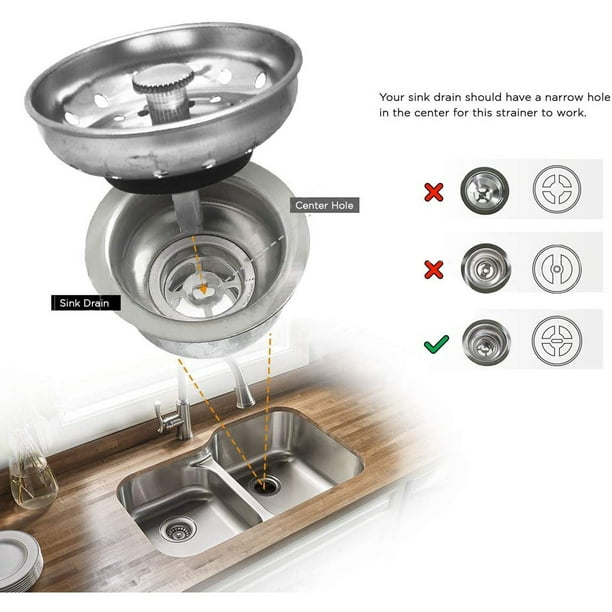 Your sink drain should have a narrow hole in the center for this strainer to work.

Center Hole

Sink Drain