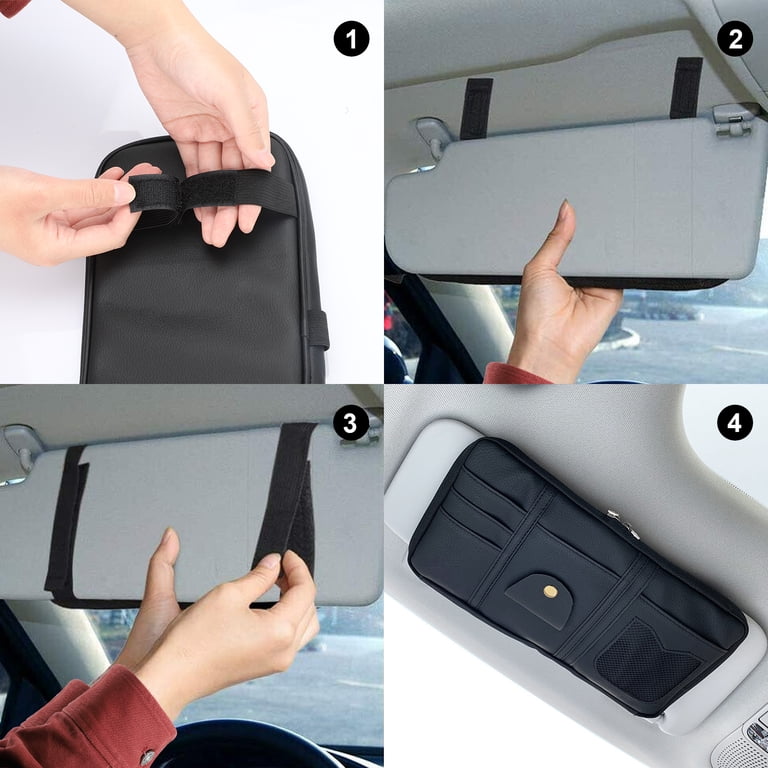 1
2
3
4