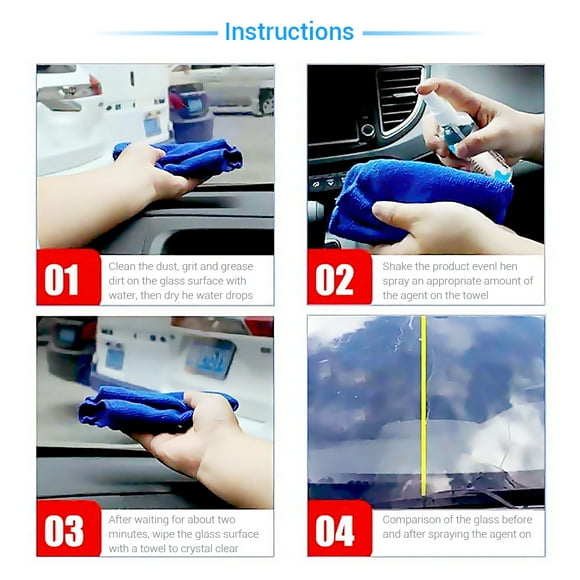 Instructions

01
Clean the dust, grit and grease dirt on the glass surface with water, then dry he water drops

02
Shake the product evenl hen spray an appropriate amount of the agent on the towel

03
After waiting for about two minutes, wipe the glass surface with a towel to crystal clear

04
Comparison of the glass before and after spraying the agent on