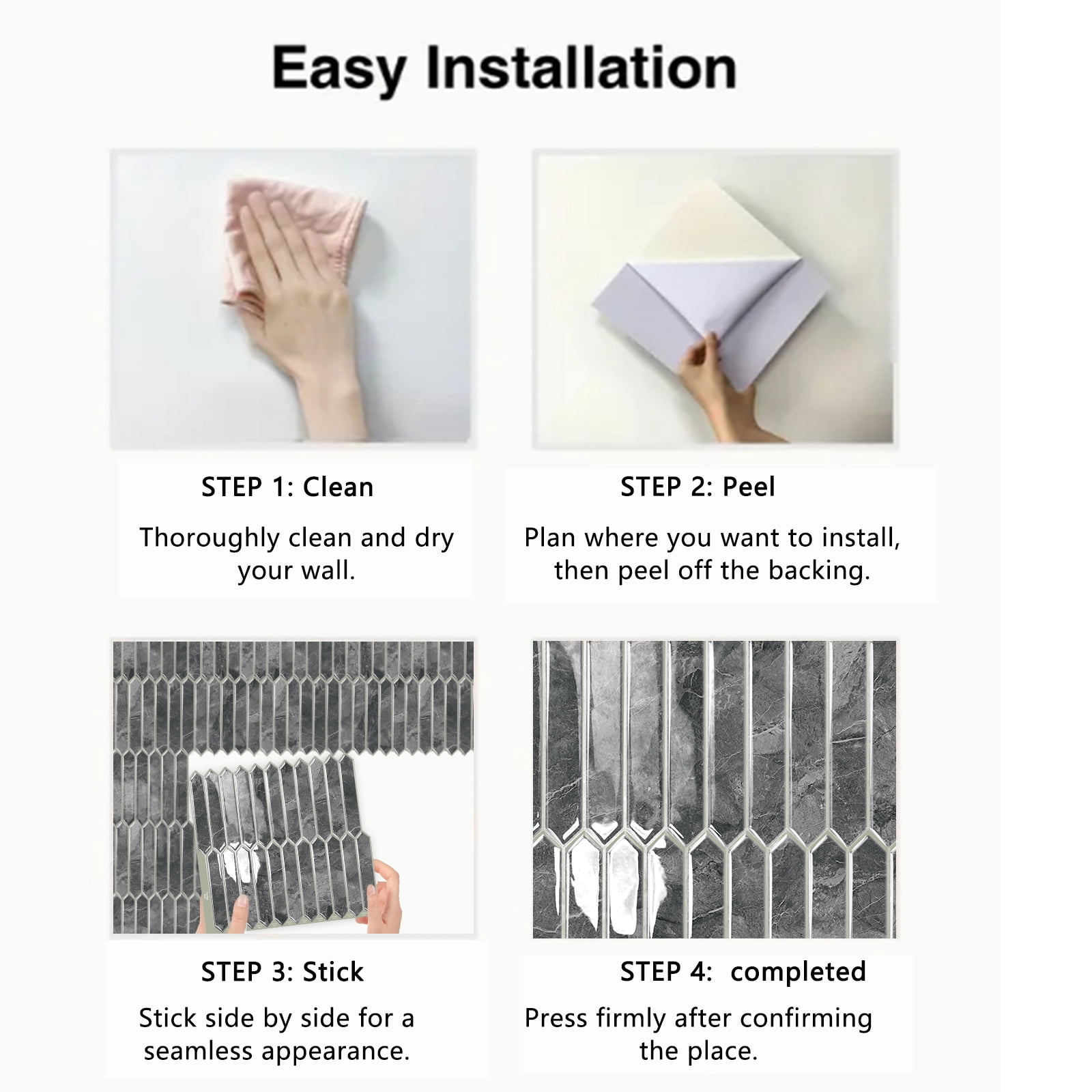 Easy Installation

STEP 1: Clean

Thoroughly clean and dry your wall.

STEP 2: Peel

Plan where you want to install, then peel off the backing.

STEP 3: Stick

Stick side by side for a seamless appearance.

STEP 4: completed

Press firmly after confirming the place.