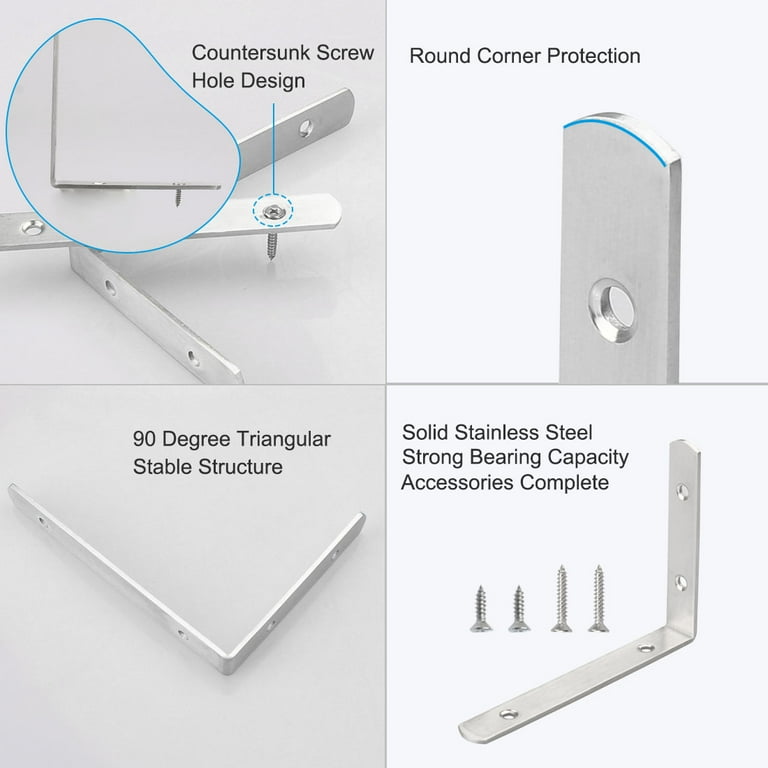 Countersunk Screw
Hole Design

Round Corner Protection

90 Degree Triangular
Stable Structure

Solid Stainless Steel
Strong Bearing Capacity
Accessories Complete