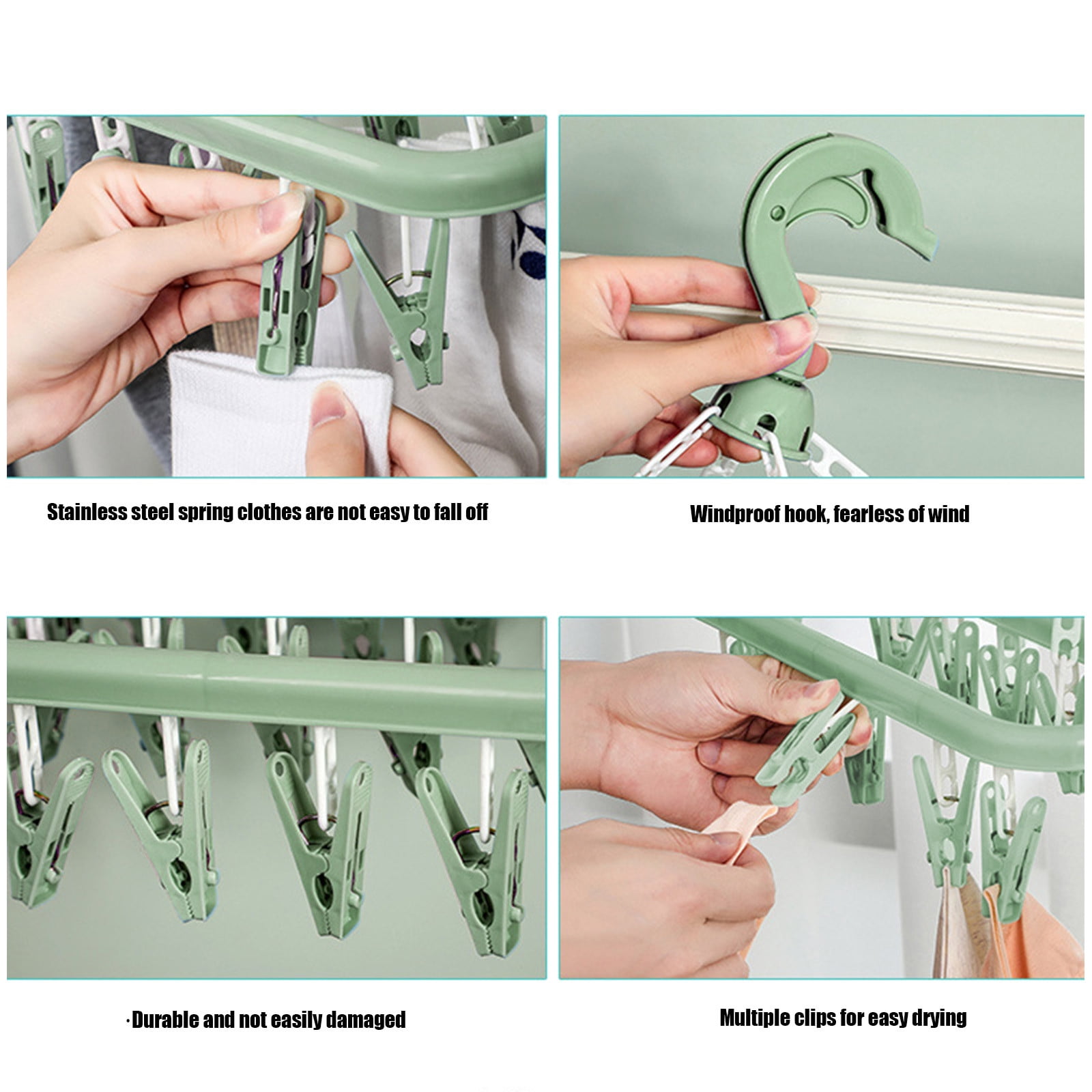 Stainless steel spring clothes are not easy to fall off

Windproof hook, fearless of wind

·Durable and not easily damaged

Multiple clips for easy drying