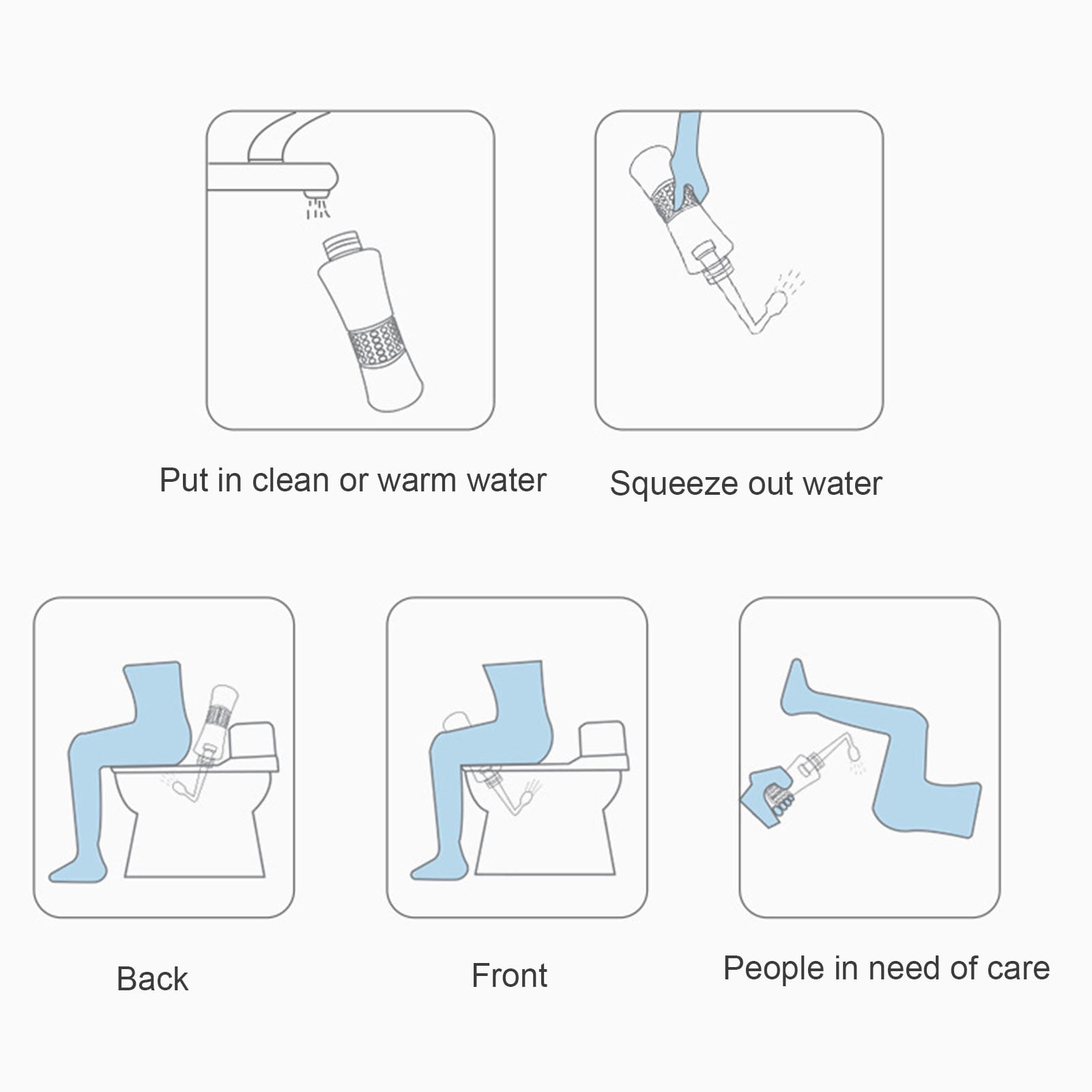 Put in clean or warm water

Squeeze out water

Back

Front

People in need of care