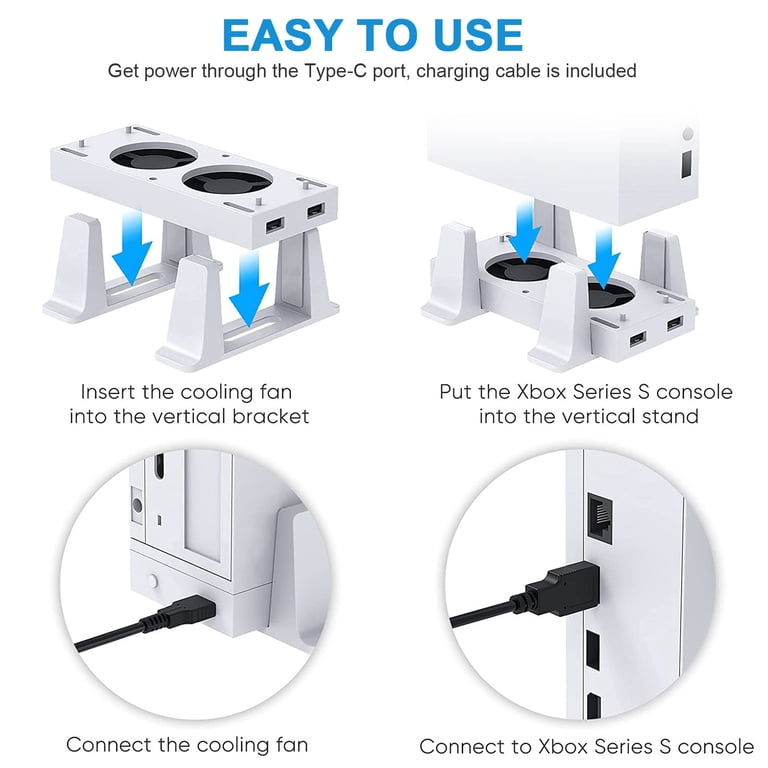 EASY TO USE

Get power through the Type-C port, charging cable is included

Insert the cooling fan into the vertical bracket

Put the Xbox Series S console into the vertical stand

Connect the cooling fan

Connect to Xbox Series S console