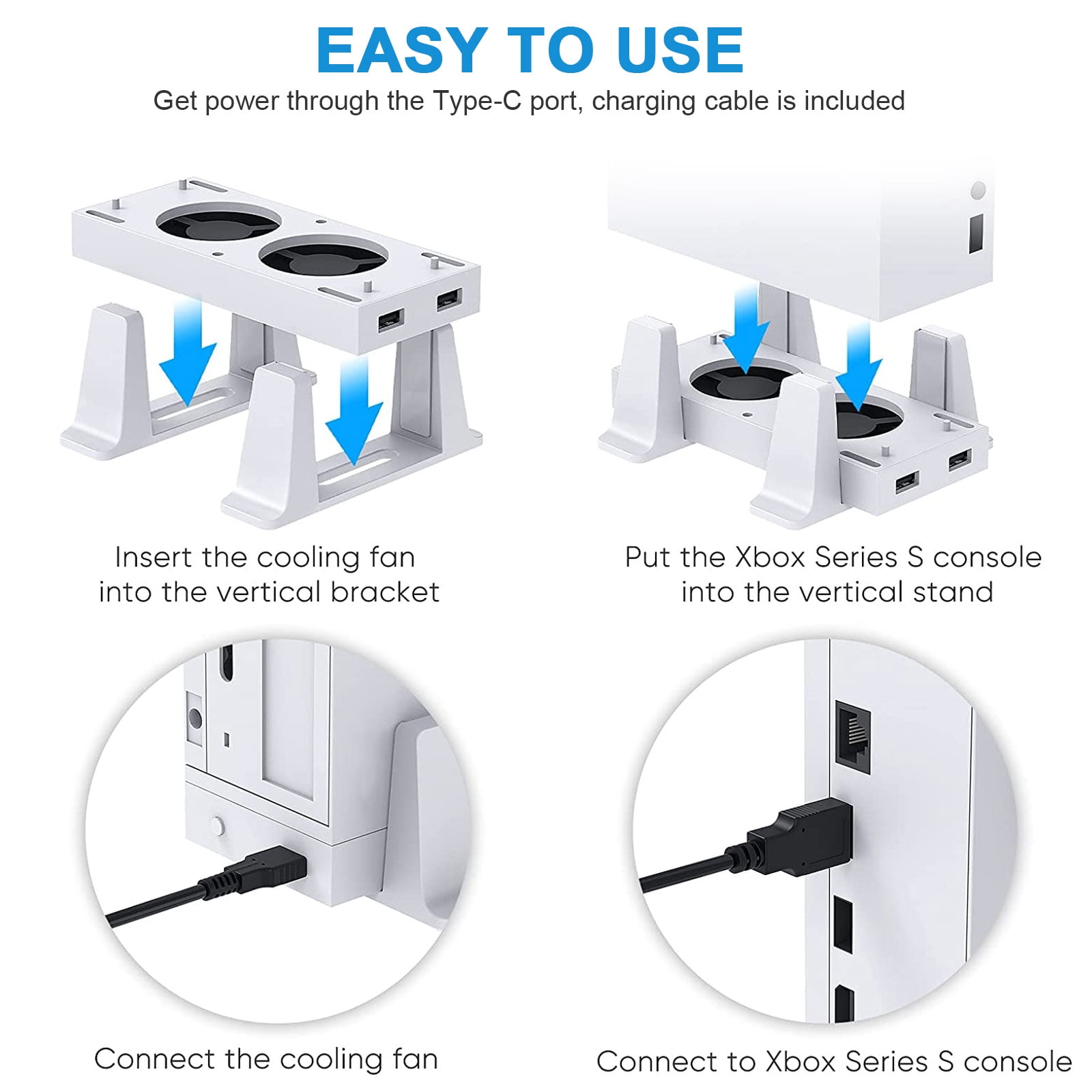 EASY TO USE

Get power through the Type-C port, charging cable is included

Insert the cooling fan into the vertical bracket

Put the Xbox Series S console into the vertical stand

Connect the cooling fan

Connect to Xbox Series S console