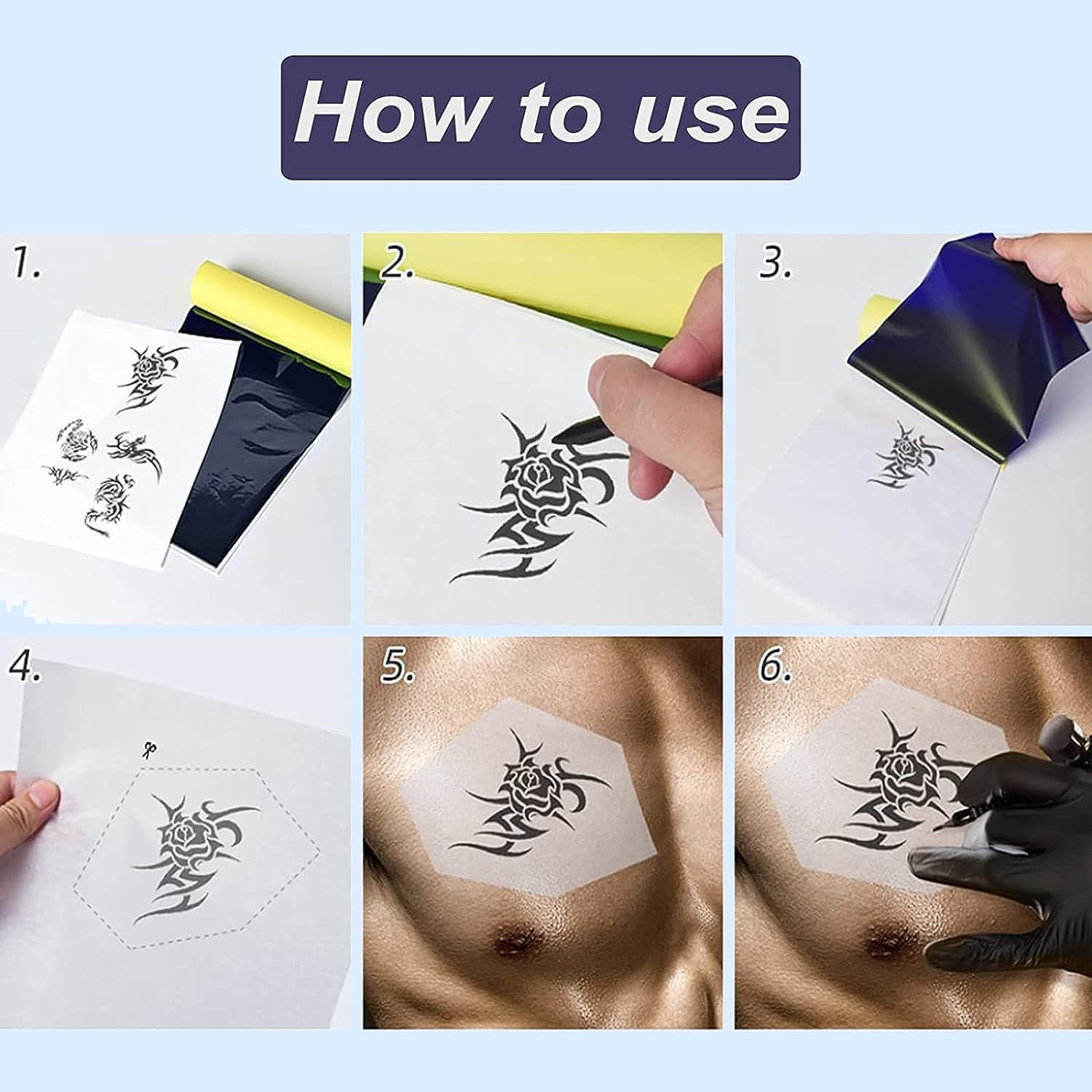 How to use

1.

2.

3.

4.

5.

6.