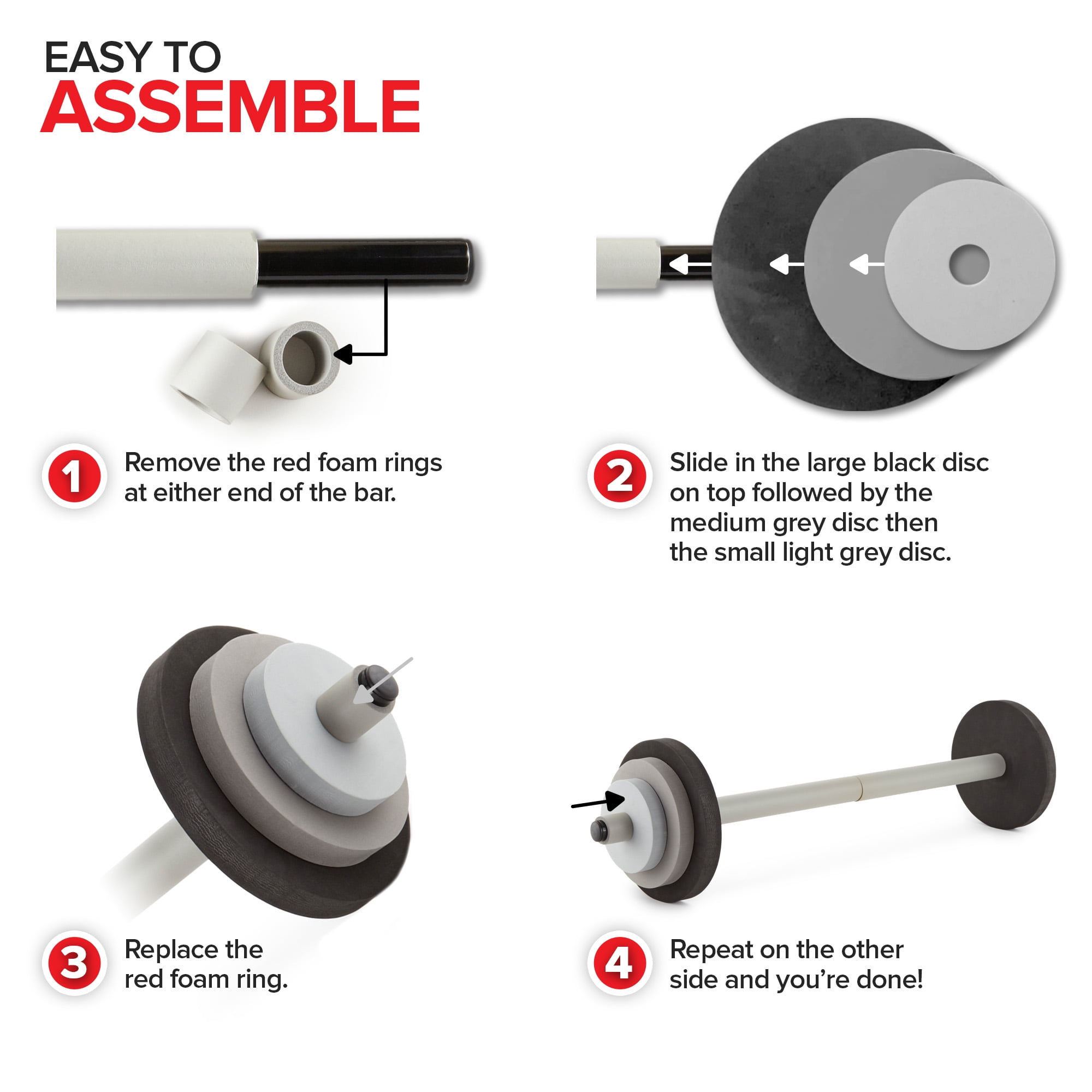 EASY TO
ASSEMBLE

1 Remove the red foam rings at either end of the bar.

2 Slide in the large black disc on top followed by the medium grey disc then the small light grey disc.

3 Replace the red foam ring.

4 Repeat on the other side and you're done!