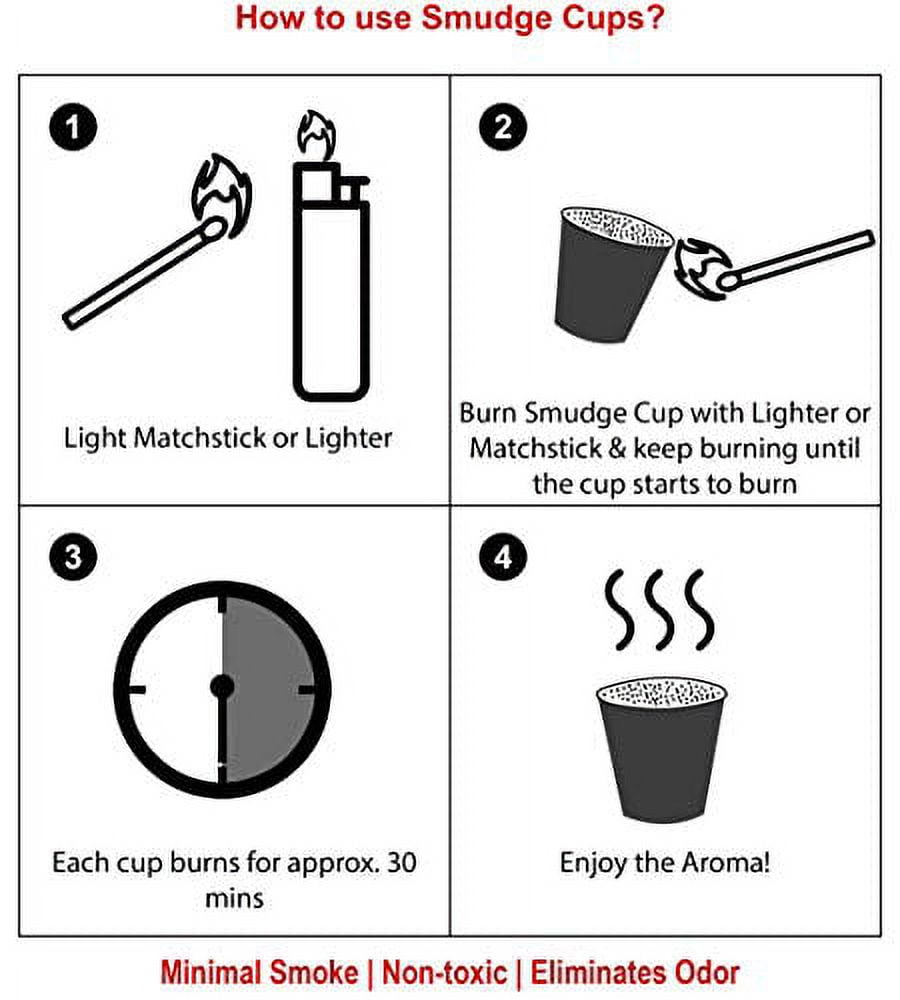 How to use Smudge Cups?

1

Light Matchstick or Lighter

2

Burn Smudge Cup with Lighter or Matchstick & keep burning until the cup starts to burn

3

Each cup burns for approx. 30 mins

4

Enjoy the Aroma!

Minimal Smoke | Non-toxic | Eliminates Odor