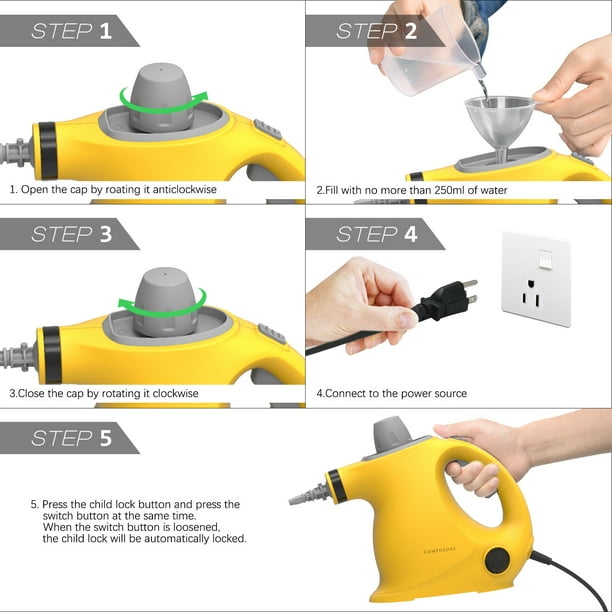 STEP 1

1. Open the cap by roating it anticlockwise

STEP 2

2.Fill with no more than 250ml of water

STEP 3

3.Close the cap by rotating it clockwise

STEP 4

4.Connect to the power source

STEP 5

5. Press the child lock button and press the switch button at the same time. When the switch button is loosened, the child lock will be automatically locked.

COMFORDAY