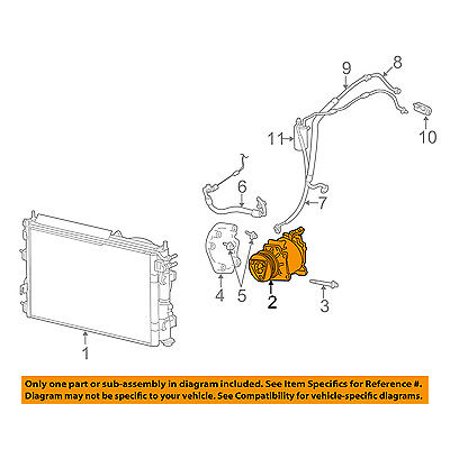 9
8
10
11
6
7
4
5
2
3
1

Only one part or sub-assembly in diagram included. See Item Specifics for Reference #.
Diagram may not be specific to your vehicle. See Compatibility for vehicle-specific diagrams.