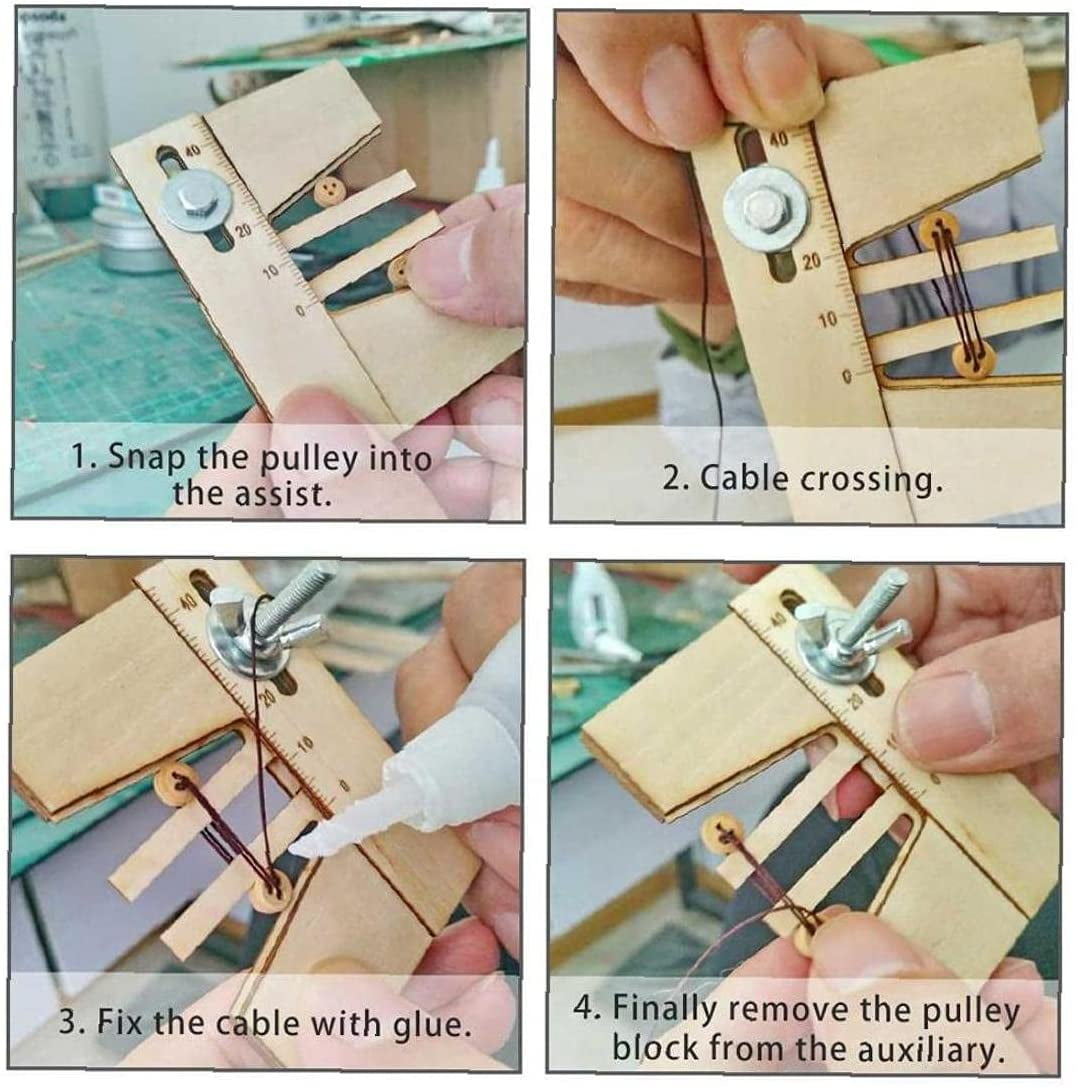 40
20
10
0

1. Snap the pulley into the assist.

40
20
10
0

2. Cable crossing.

40
20
10
0

3. Fix the cable with glue.

40
20

4. Finally remove the pulley block from the auxiliary.