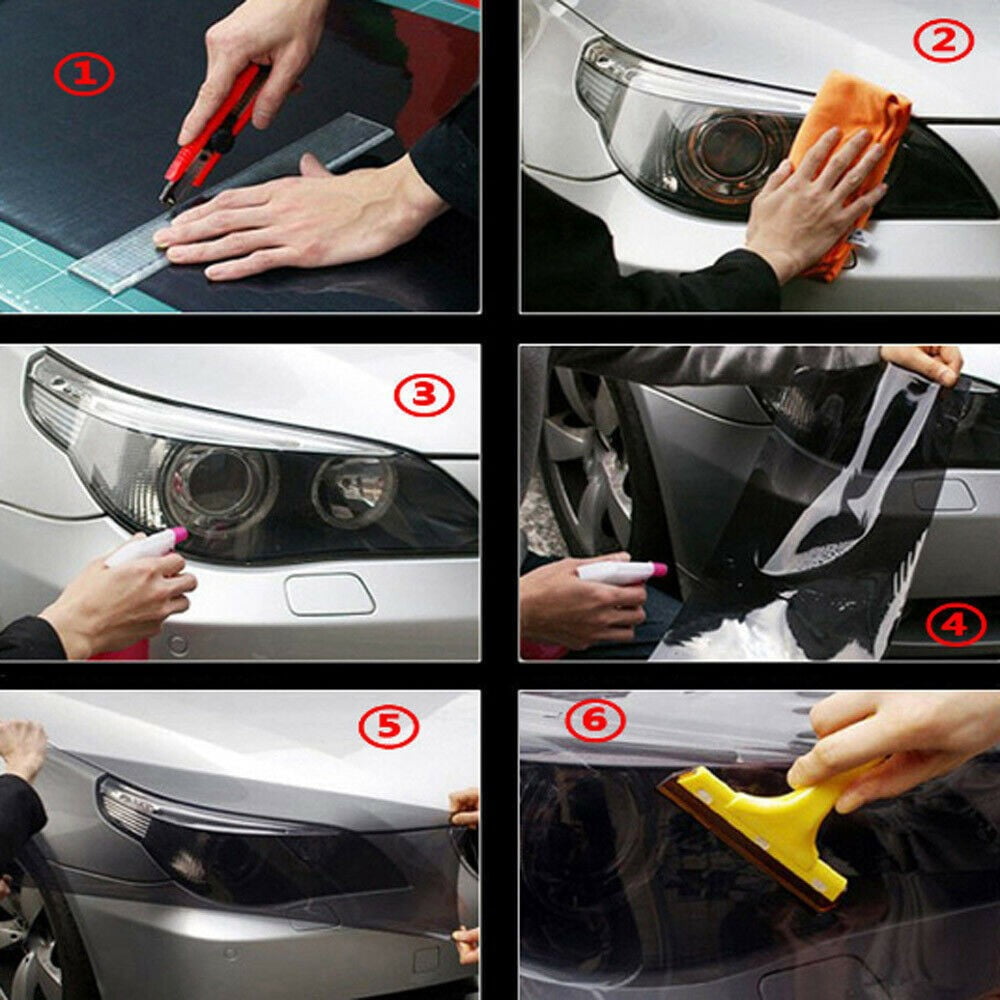 1

2

3

4

5

6