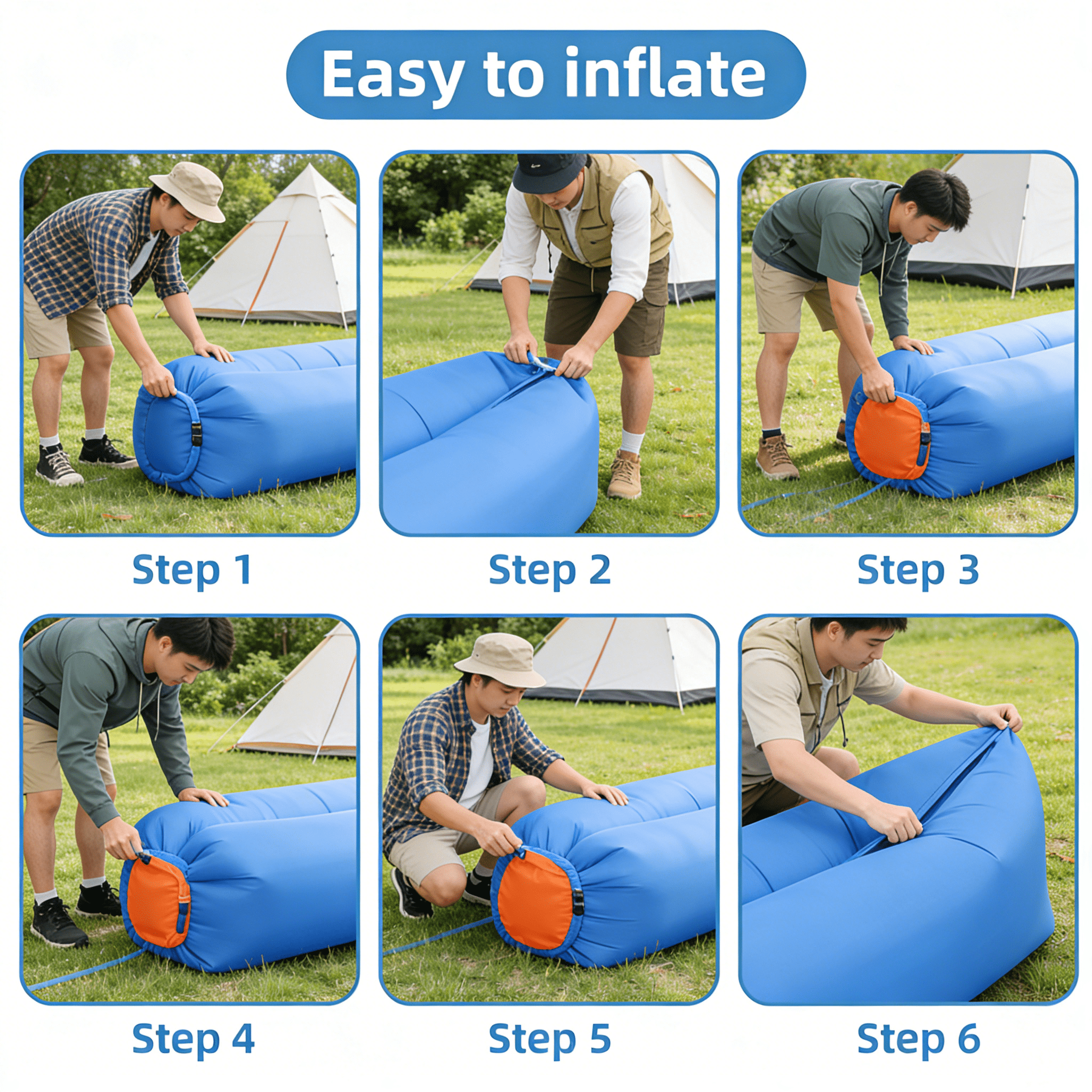 Easy to inflate

Step 1

Step 2

Step 3

Step 4

Step 5

Step 6