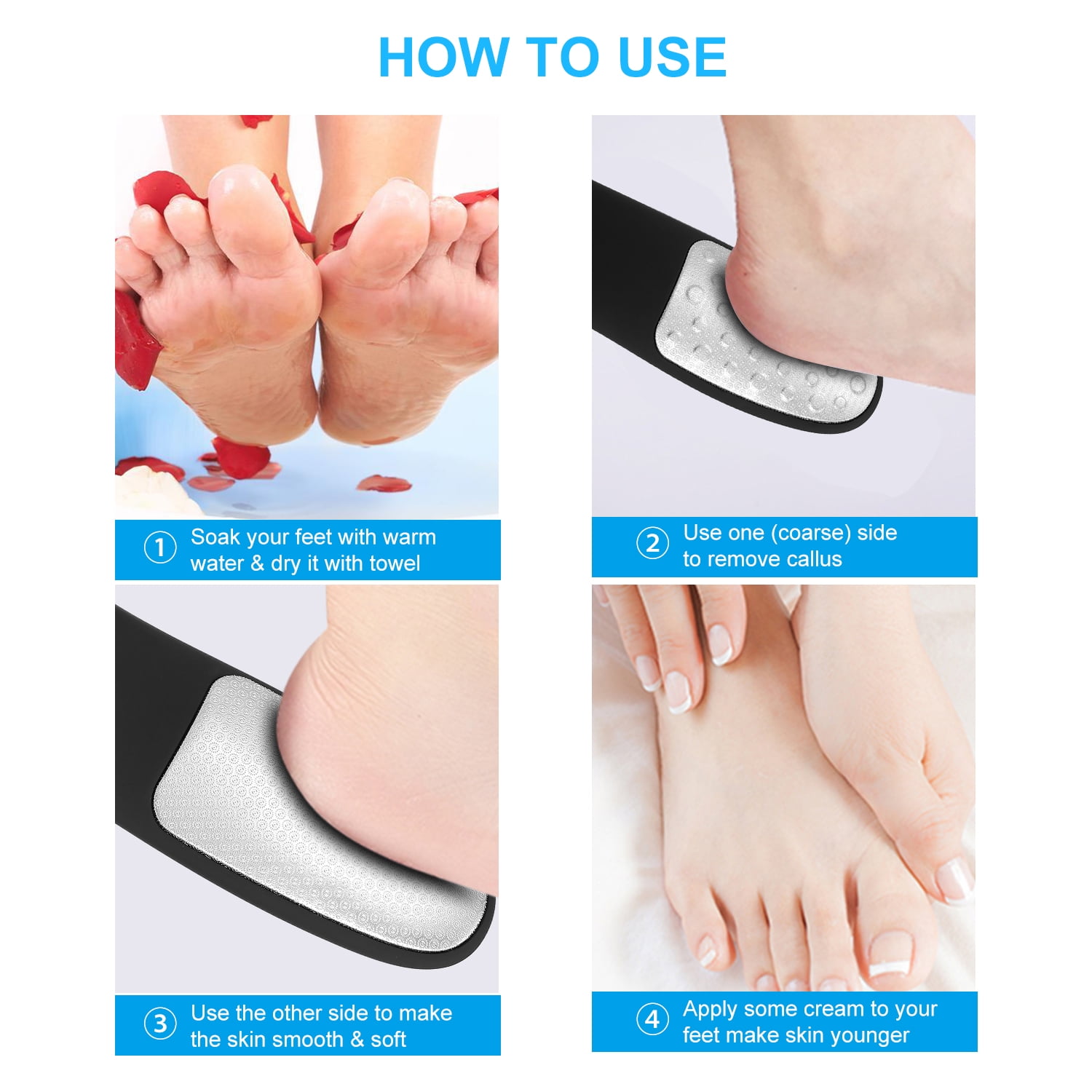 HOW TO USE

① Soak your feet with warm water & dry it with towel

② Use one (coarse) side to remove callus

③ Use the other side to make the skin smooth & soft

④ Apply some cream to your feet make skin younger