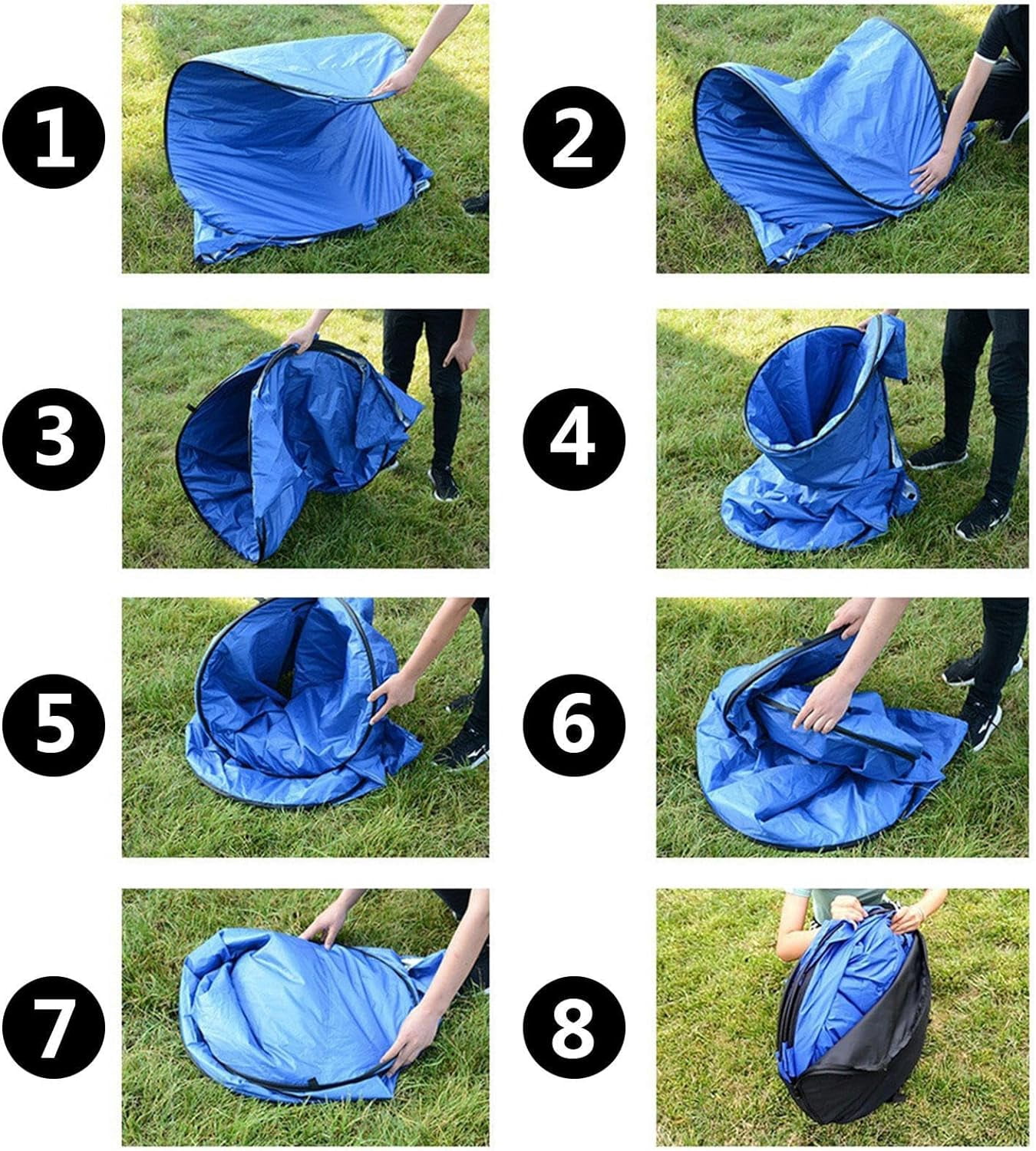 1
2
3
4
5
6
7
8