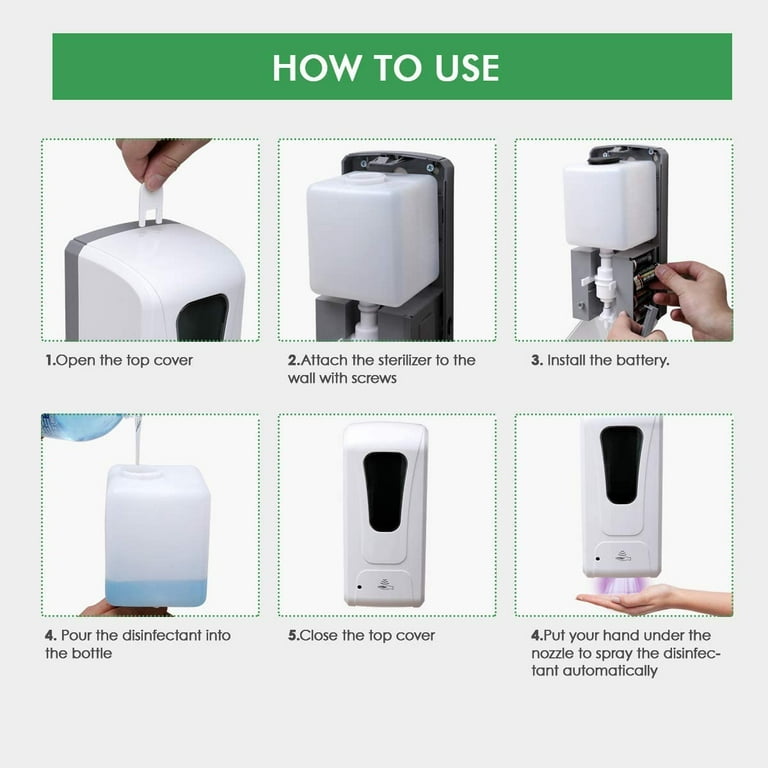 HOW TO USE

1.Open the top cover

2.Attach the sterilizer to the wall with screws

3. Install the battery.

4. Pour the disinfectant into the bottle

5.Close the top cover

4.Put your hand under the nozzle to spray the disinfectant automatically