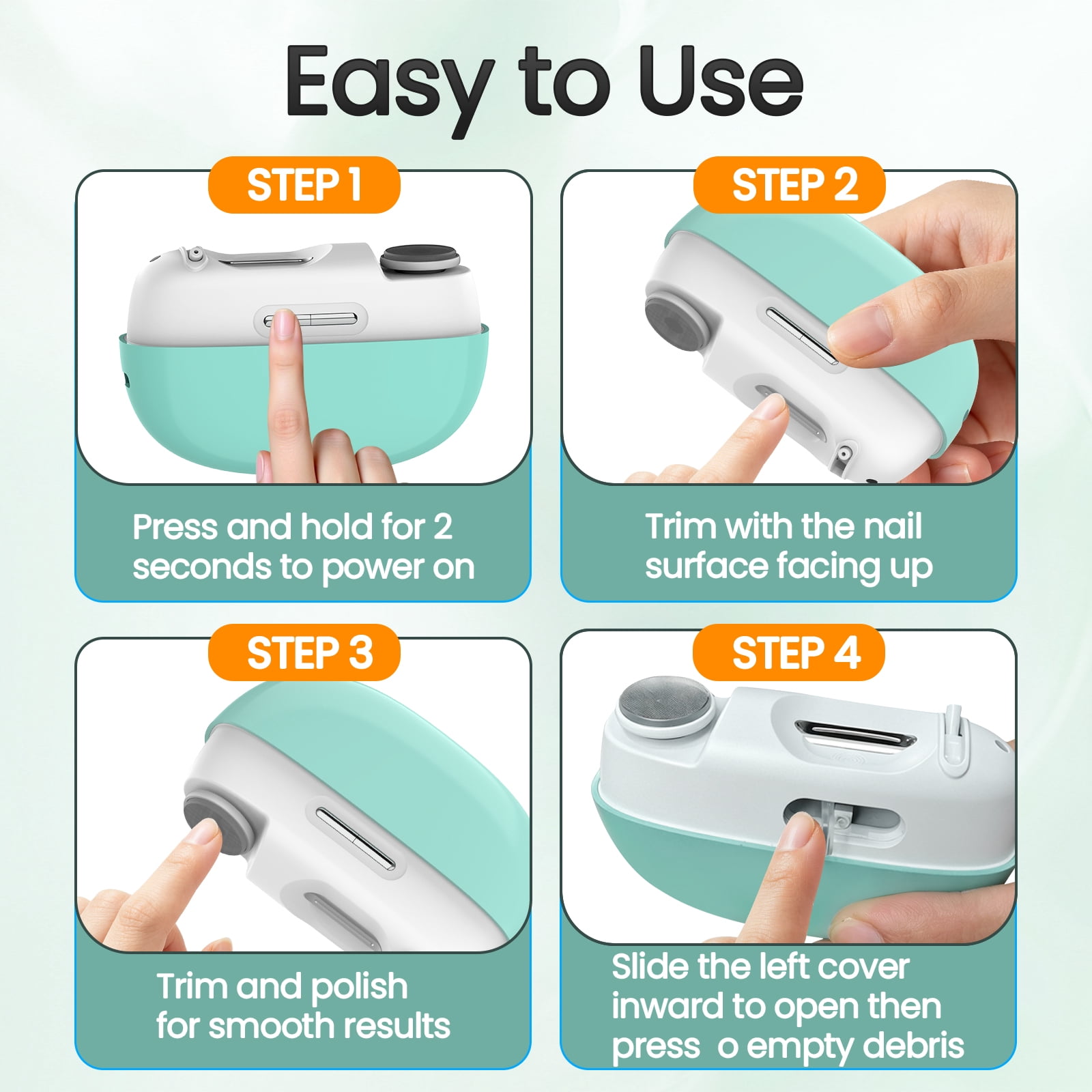 Easy to Use

STEP 1

Press and hold for 2 seconds to power on

STEP 2

Trim with the nail surface facing up

STEP 3

Trim and polish for smooth results

STEP 4

Slide the left cover inward to open then press o empty debris