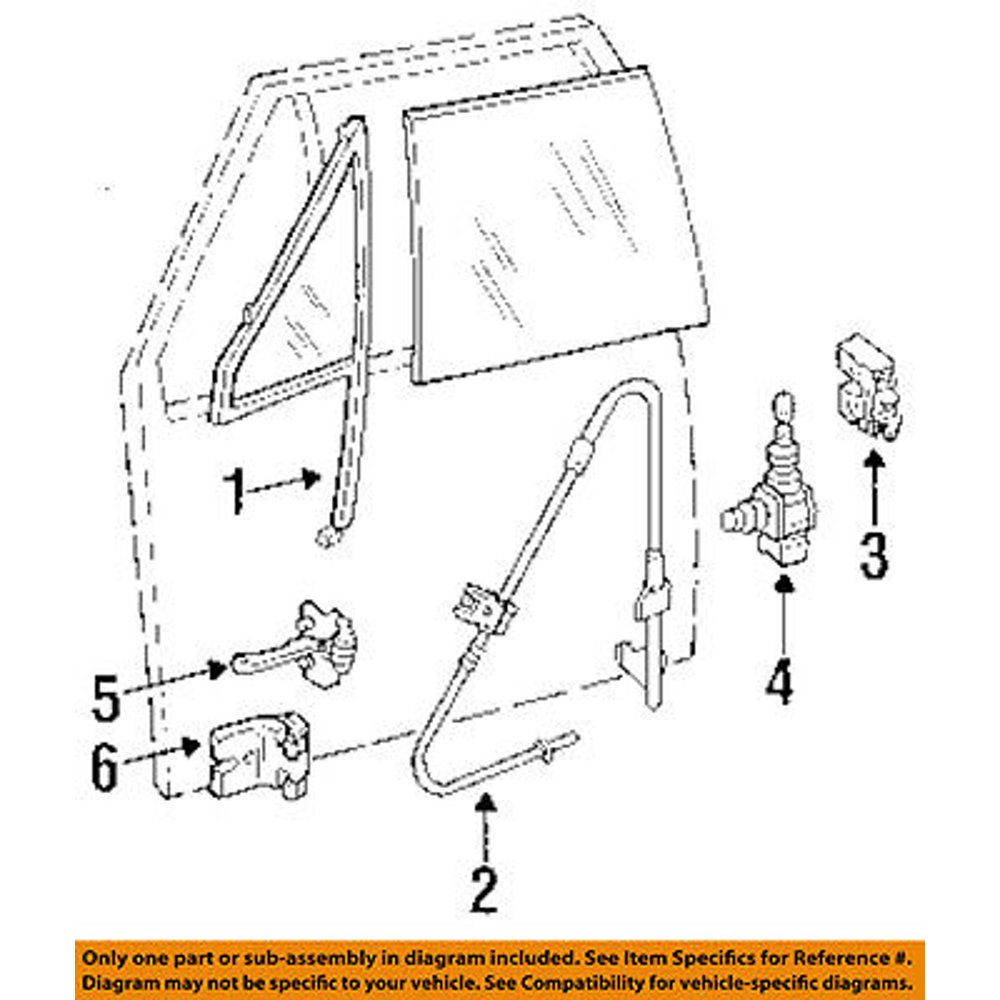 1

3

4

5

6

2

Only one part or sub-assembly in diagram included. See Item Specifics for Reference #. Diagram may not be specific to your vehicle. See Compatibility for vehicle-specific diagrams.