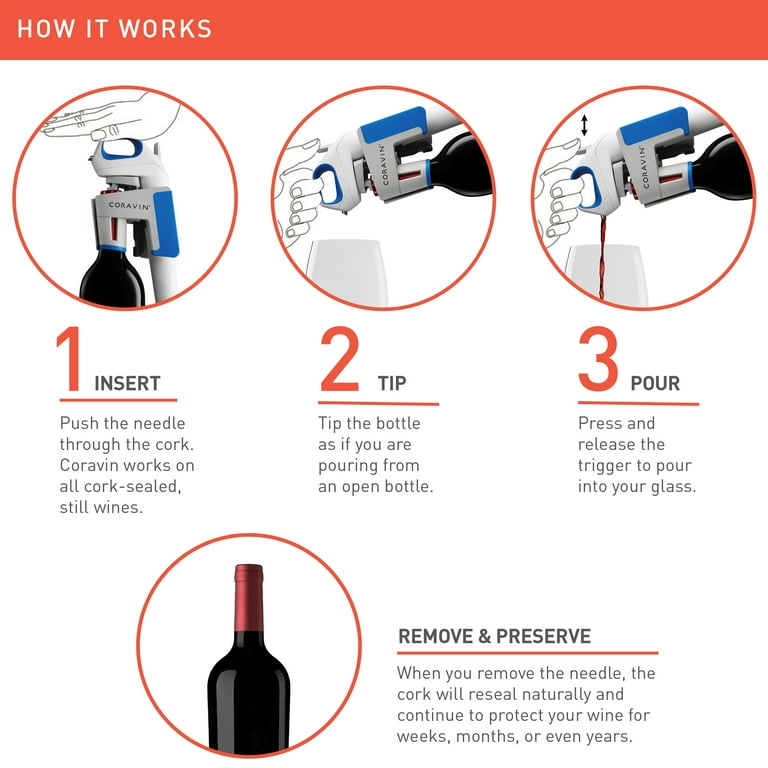 HOW IT WORKS

CORAVIN

CORAVIN

CORAVIN

1 INSERT

Push the needle through the cork. Coravin works on all cork-sealed, still wines.

2 TIP

Tip the bottle as if you are pouring from an open bottle.

3 POUR

Press and release the trigger to pour into your glass.

REMOVE & PRESERVE

When you remove the needle, the cork will reseal naturally and continue to protect your wine for weeks, months, or even years.