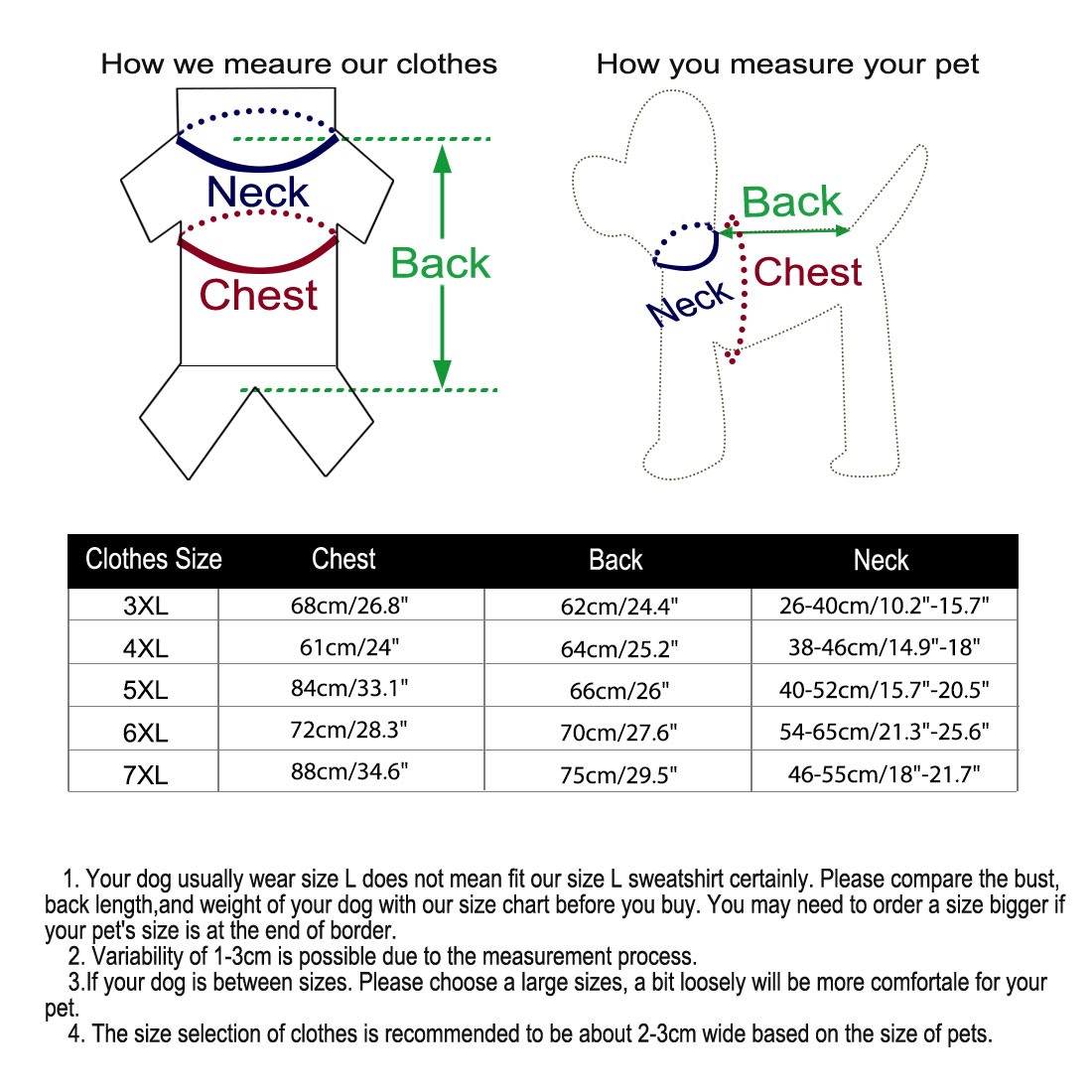 How we meaure our clothes

Neck

Chest

Back

How you measure your pet

Back

Chest

Neck

| Clothes Size | Chest | Back | Neck |
|---|---|---|---|
| 3XL | 68cm/26.8" | 62cm/24.4" | 26-40cm/10.2"-15.7" |
| 4XL | 61cm/24" | 64cm/25.2" | 38-46cm/14.9"-18" |
| 5XL | 84cm/33.1" | 66cm/26" | 40-52cm/15.7"-20.5" |
| 6XL | 72cm/28.3" | 70cm/27.6" | 54-65cm/21.3"-25.6" |
| 7XL | 88cm/34.6" | 75cm/29.5" | 46-55cm/18"-21.7" |

1. Your dog usually wear size L does not mean fit our size L sweatshirt certainly. Please compare the bust, back length,and weight of your dog with our size chart before you buy. You may need to order a size bigger if your pet's size is at the end of border.

2. Variability of 1-3cm is possible due to the measurement process.

3.If your dog is between sizes. Please choose a large sizes, a bit loosely will be more comfortale for your pet.

4. The size selection of clothes is recommended to be about 2-3cm wide based on the size of pets.