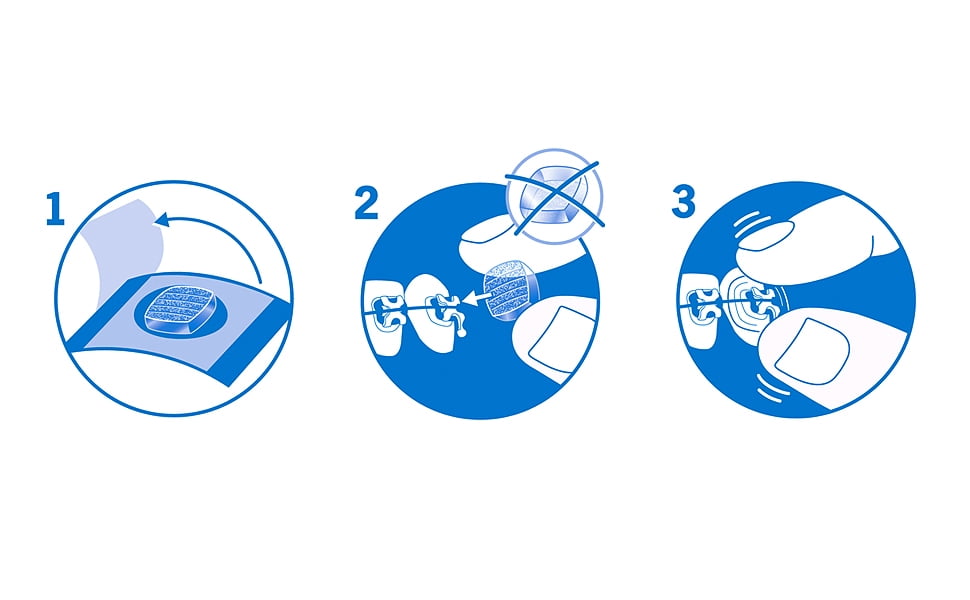 1

2

3