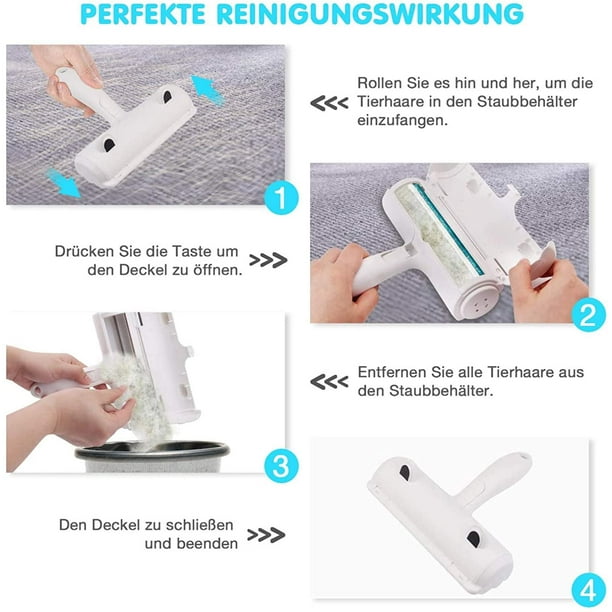 PERFEKTE REINIGUNGSWIRKUNG

1

<<< Rollen Sie es hin und her, um die Tierhaare in den Staubbehälter einzufangen.

Drücken Sie die Taste um den Deckel zu öffnen. >>>

2

3

<<< Entfernen Sie alle Tierhaare aus den Staubbehälter.

Den Deckel zu schließen und beenden >>>

4