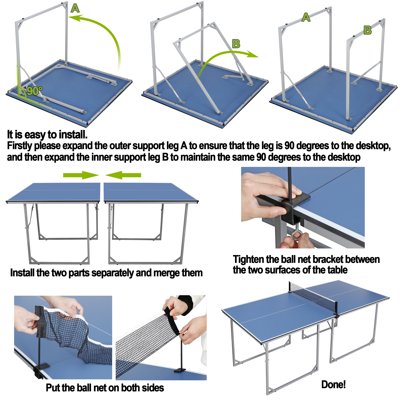 A

90°

B

A

B

It is easy to install.
Firstly please expand the outer support leg A to ensure that the leg is 90 degrees to the desktop, and then expand the inner support leg B to maintain the same 90 degrees to the desktop

Install the two parts separately and merge them

Tighten the ball net bracket between the two surfaces of the table

Put the ball net on both sides

Done!