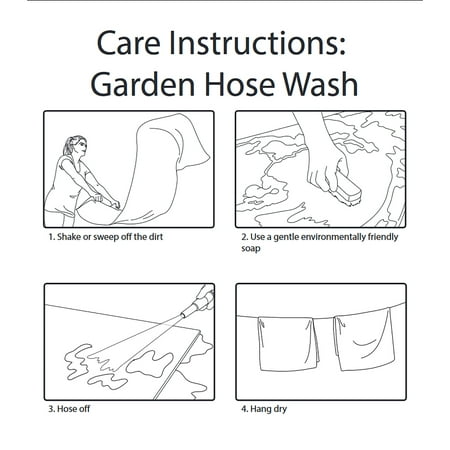 Care Instructions:
Garden Hose Wash

1. Shake or sweep off the dirt

2. Use a gentle environmentally friendly soap

3. Hose off

4. Hang dry