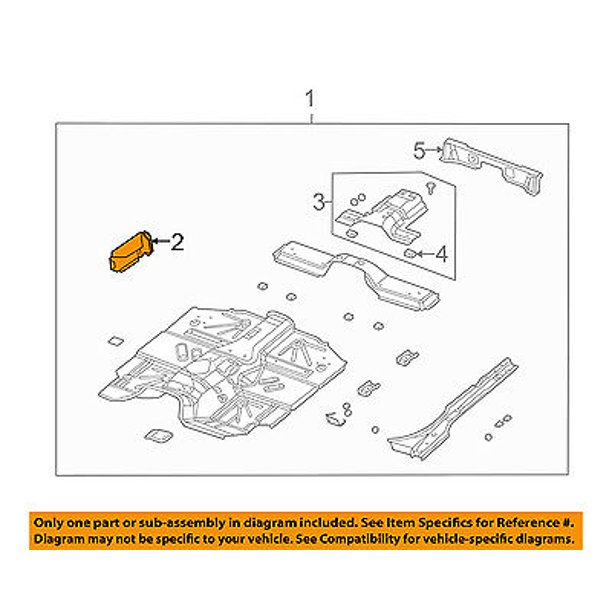 1

5

3

2

4

Only one part or sub-assembly in diagram included. See Item Specifics for Reference #. Diagram may not be specific to your vehicle. See Compatibility for vehicle-specific diagrams.