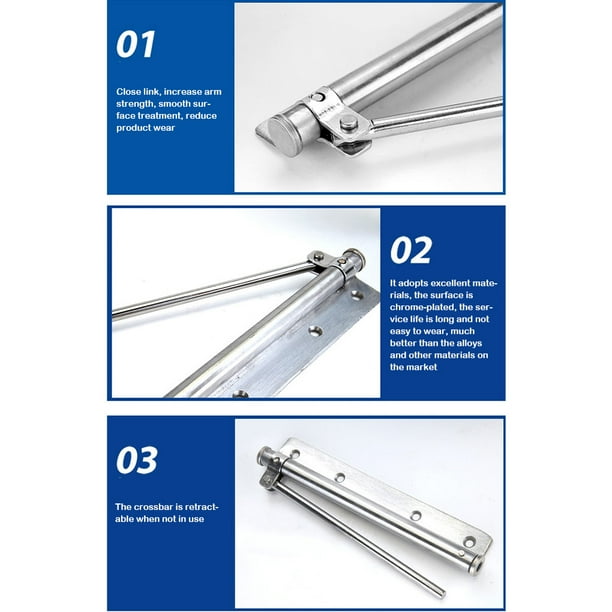 01

Close link, increase arm strength, smooth surface treatment, reduce product wear

02

It adopts excellent materials, the surface is chrome-plated, the service life is long and not easy to wear, much better than the alloys and other materials on the market

03

The crossbar is retractable when not in use