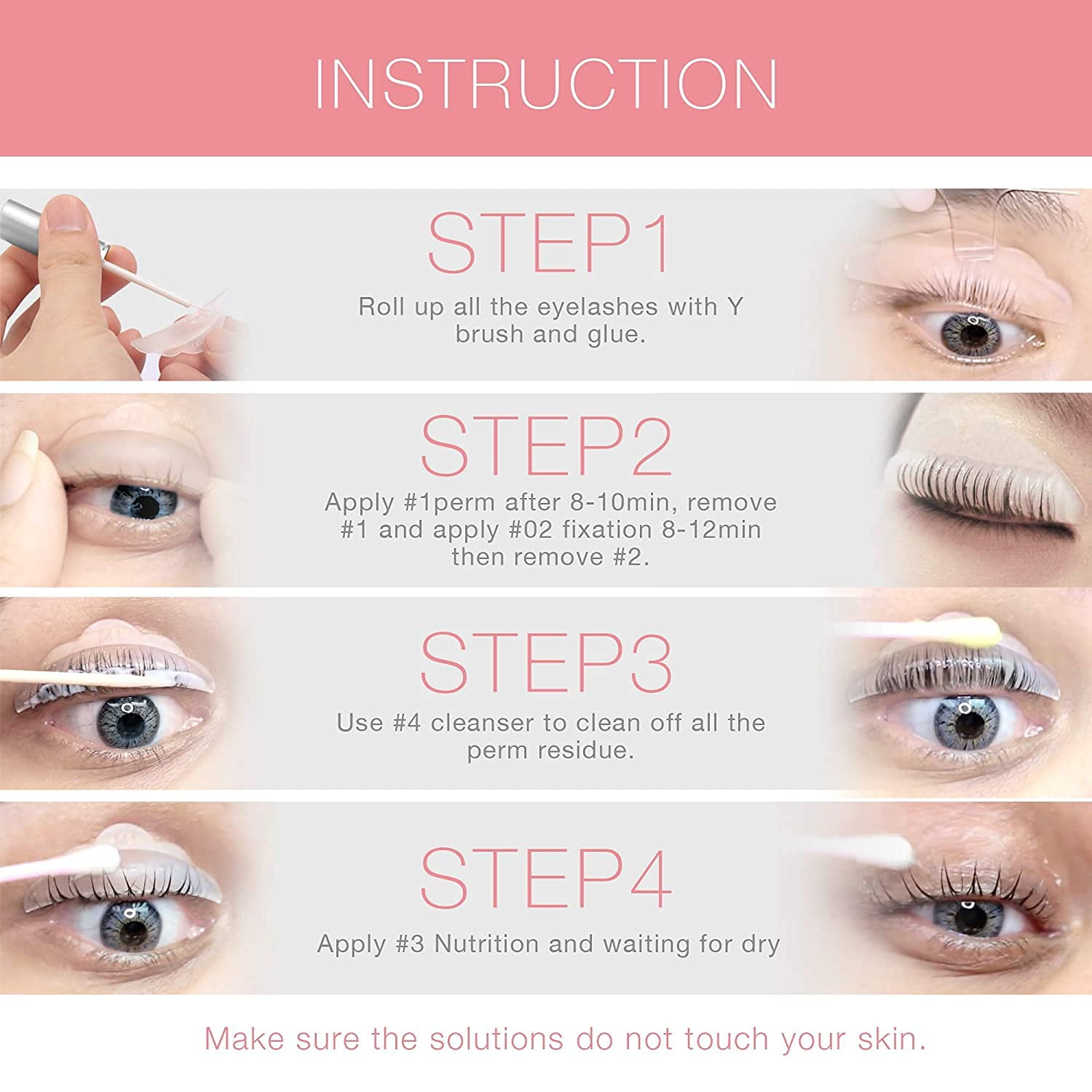 INSTRUCTION

STEP1

Roll up all the eyelashes with Y brush and glue.

STEP2

Apply #1perm after 8-10min, remove #1 and apply #02 fixation 8-12min then remove #2.

STEP3

Use #4 cleanser to clean off all the perm residue.

STEP4

Apply #3 Nutrition and waiting for dry

Make sure the solutions do not touch your skin.