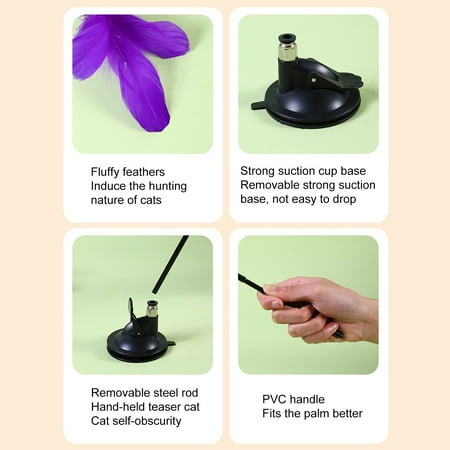 Fluffy feathers
Induce the hunting nature of cats

Strong suction cup base
Removable strong suction base, not easy to drop

Removable steel rod
Hand-held teaser cat
Cat self-obscurity

PVC handle
Fits the palm better