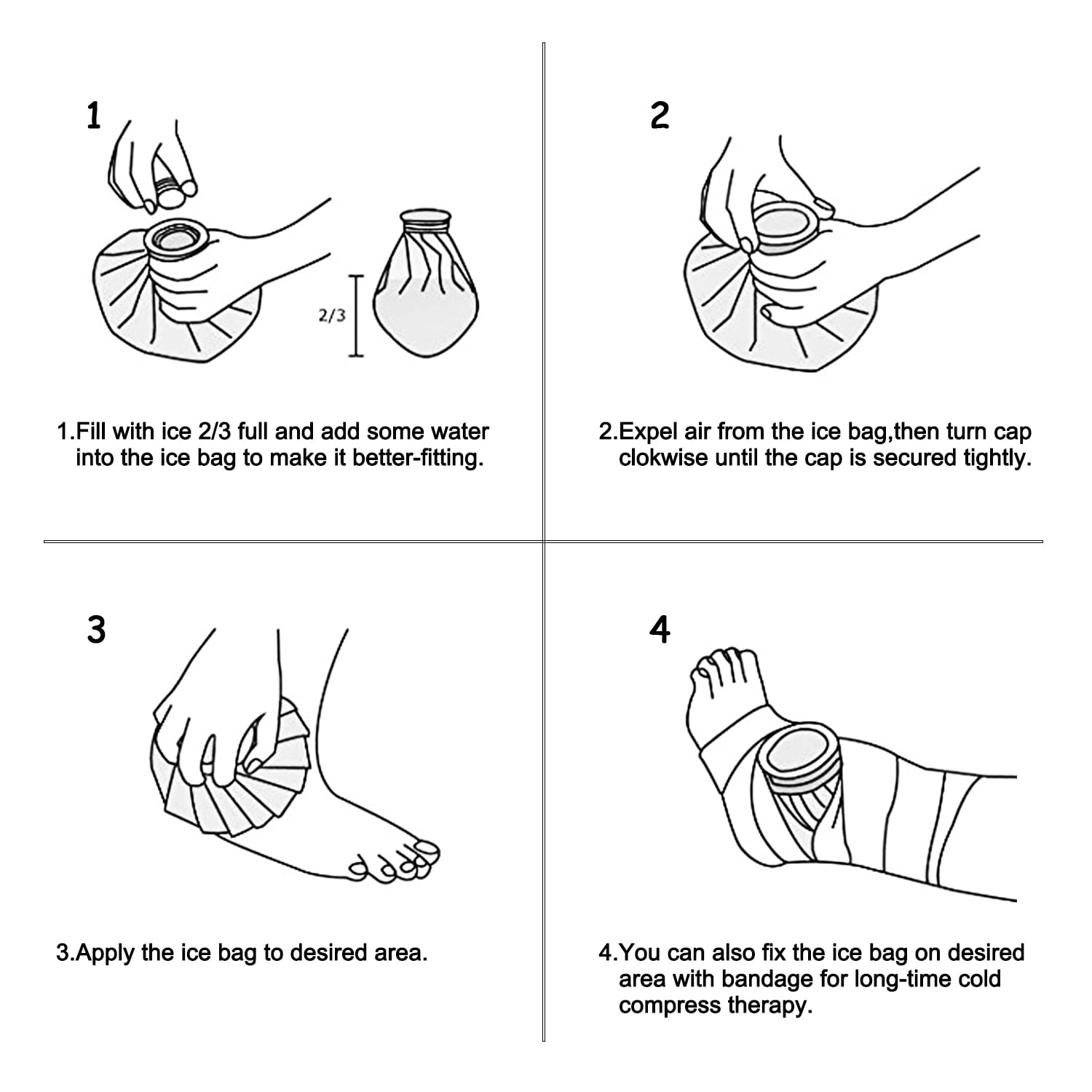 1

2/3

1.Fill with ice 2/3 full and add some water into the ice bag to make it better-fitting.

2

2.Expel air from the ice bag,then turn cap clokwise until the cap is secured tightly.

3

3.Apply the ice bag to desired area.

4

4.You can also fix the ice bag on desired area with bandage for long-time cold compress therapy.