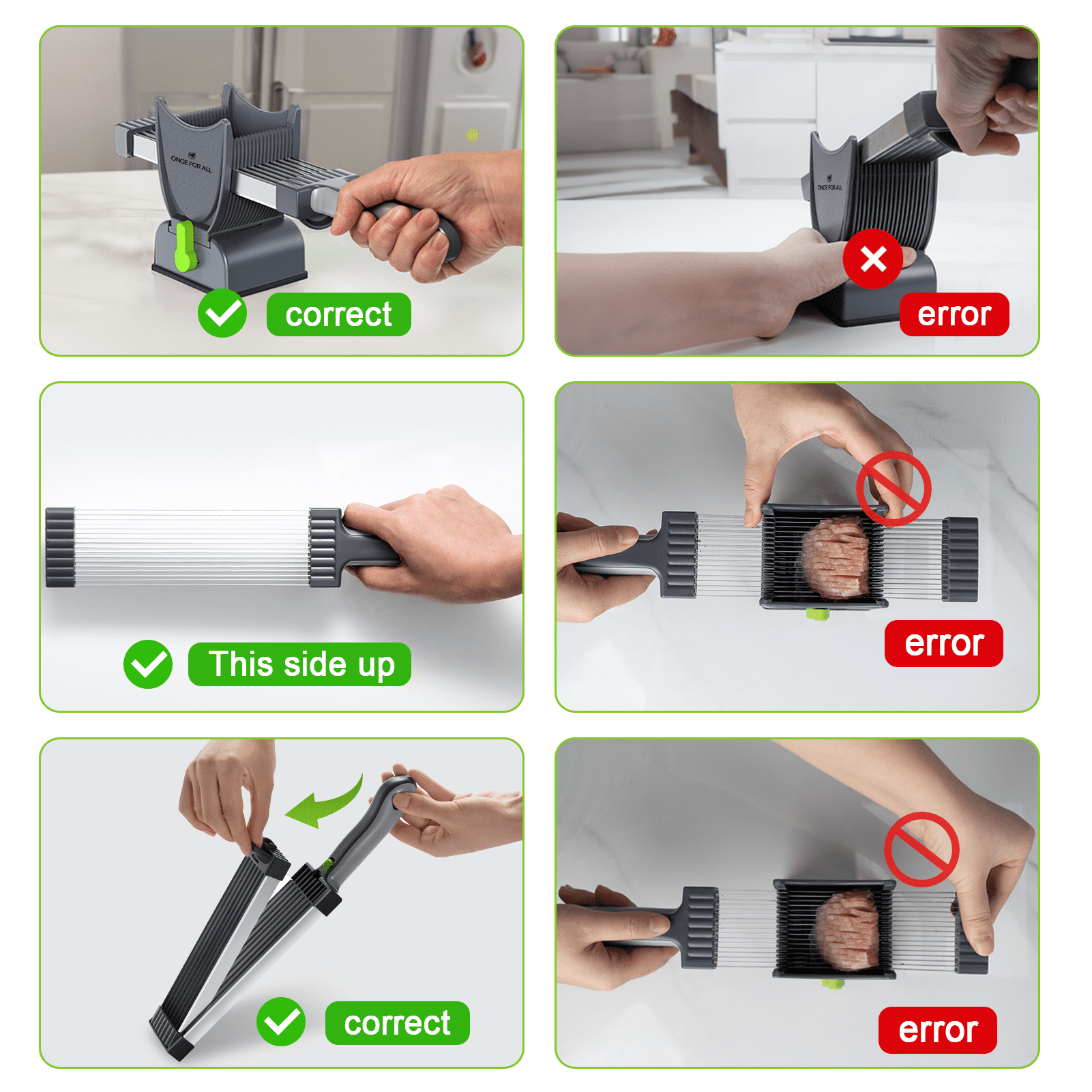 ONCE FOR ALL

correct

ONCE FOR ALL

error

This side up

error

correct

error