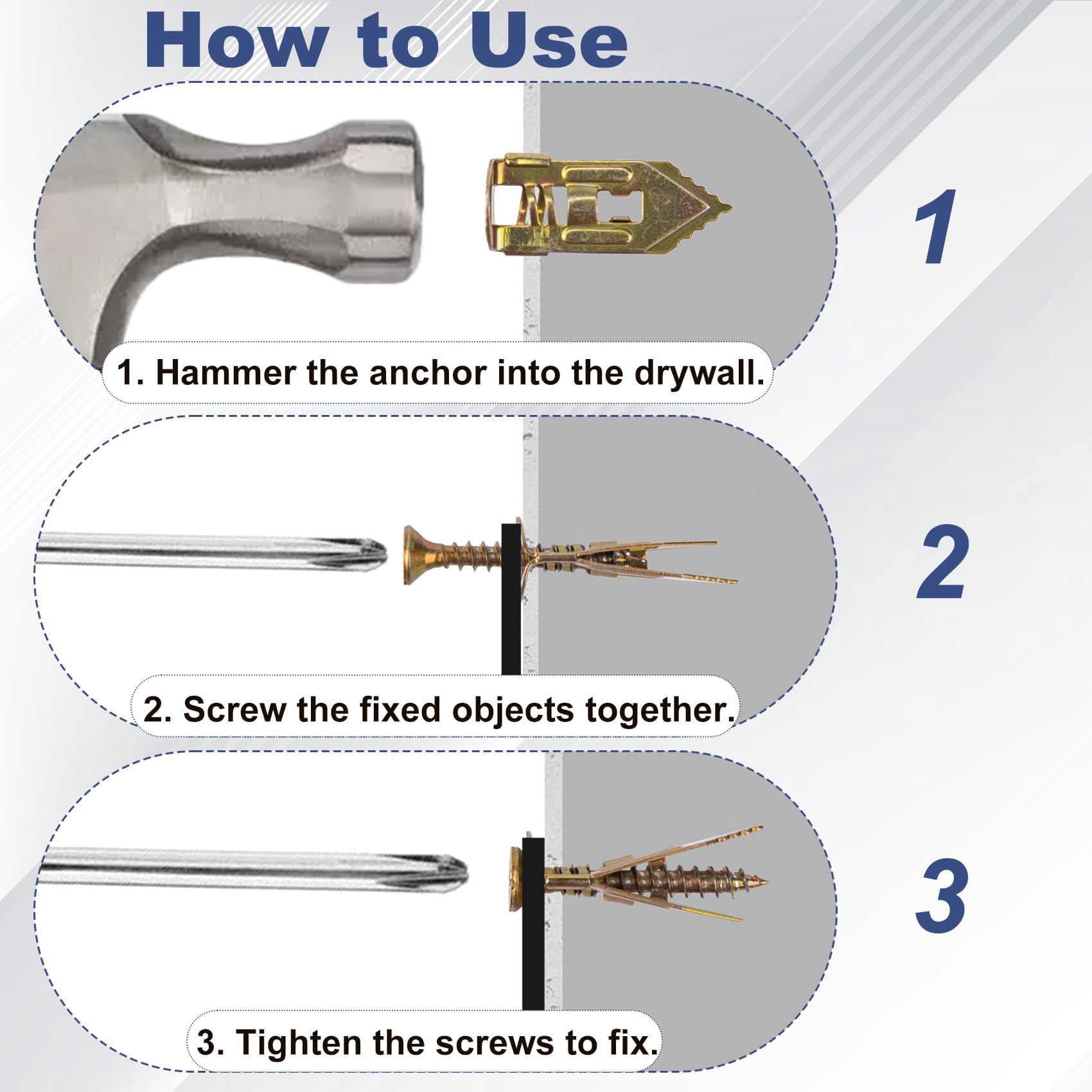 How to Use

1

1. Hammer the anchor into the drywall.

2

2. Screw the fixed objects together.

3

3. Tighten the screws to fix.