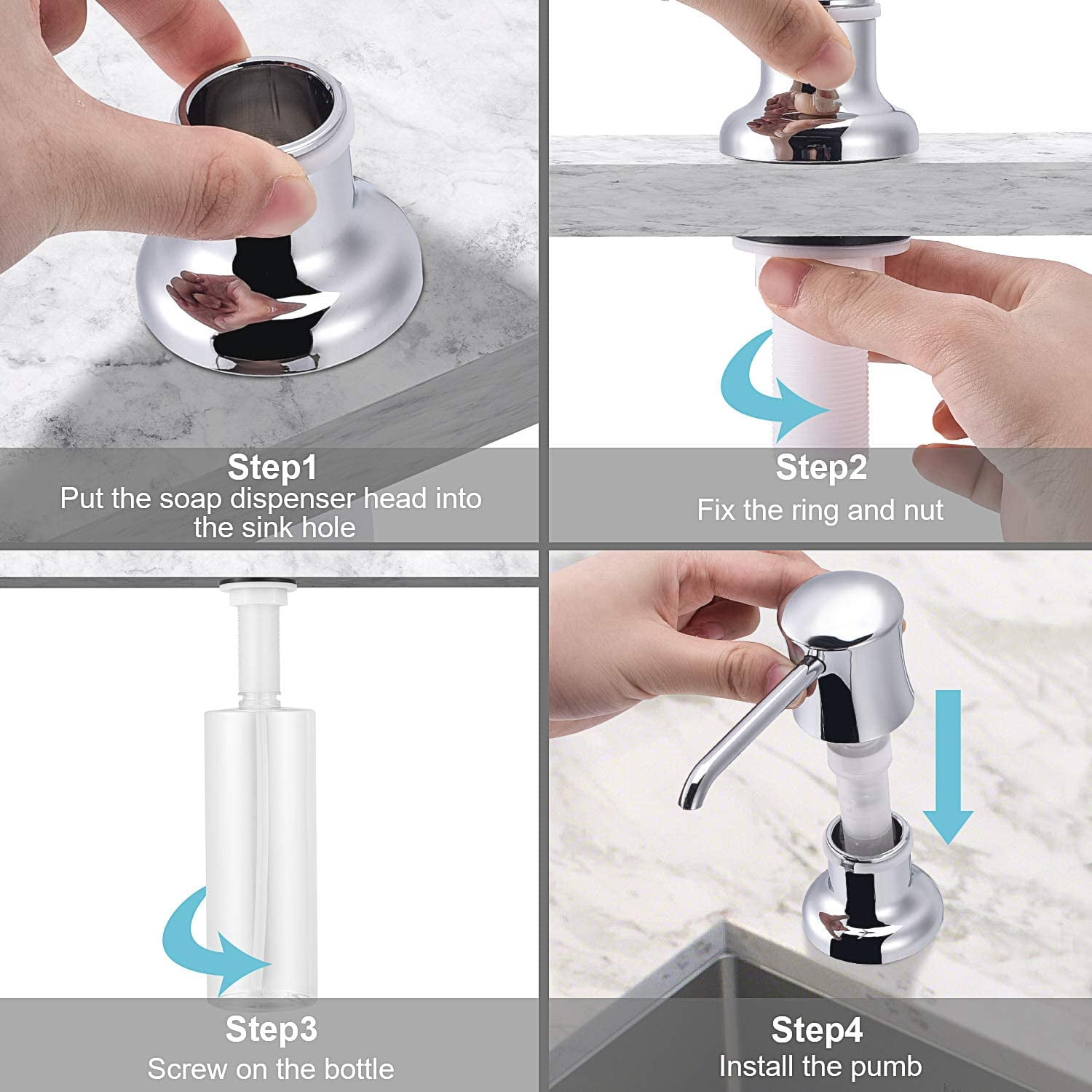 Step1
Put the soap dispenser head into the sink hole

Step2
Fix the ring and nut

Step3
Screw on the bottle

Step4
Install the pumb