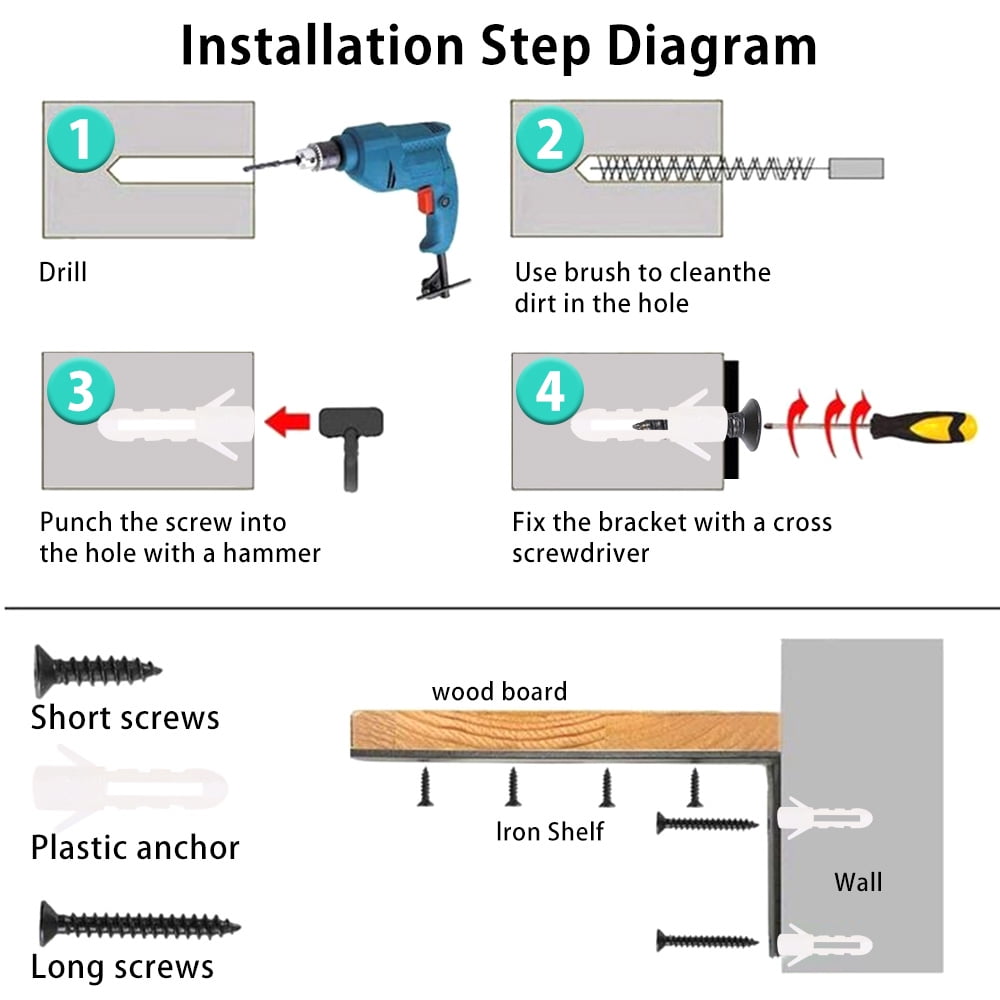 Installation Step Diagram

1

Drill

2

Use brush to cleanthe dirt in the hole

3

Punch the screw into the hole with a hammer

4

Fix the bracket with a cross screwdriver

Short screws

Plastic anchor

Long screws

wood board

Iron Shelf

Wall