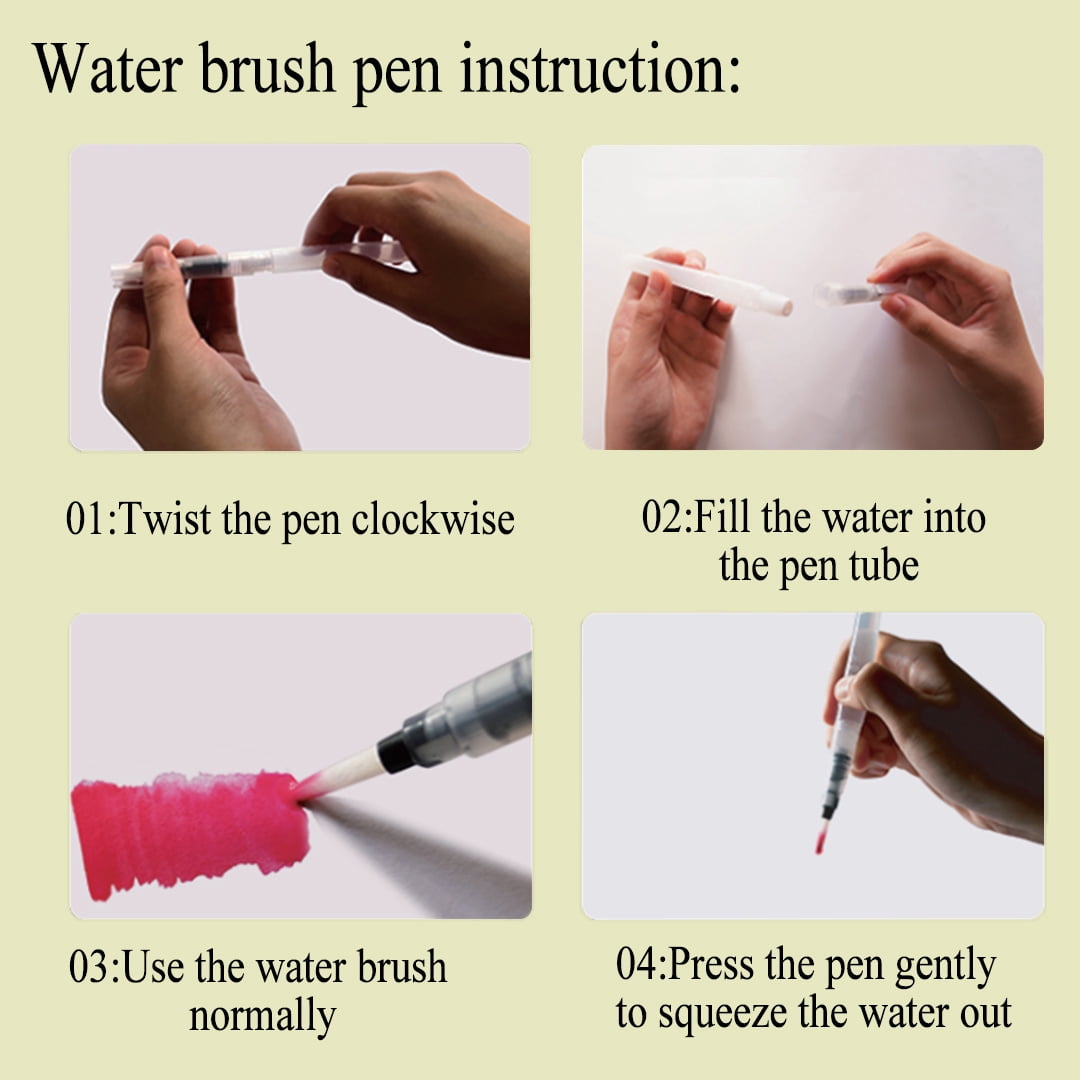 Water brush pen instruction:

01:Twist the pen clockwise

02:Fill the water into the pen tube

03:Use the water brush normally

04:Press the pen gently to squeeze the water out