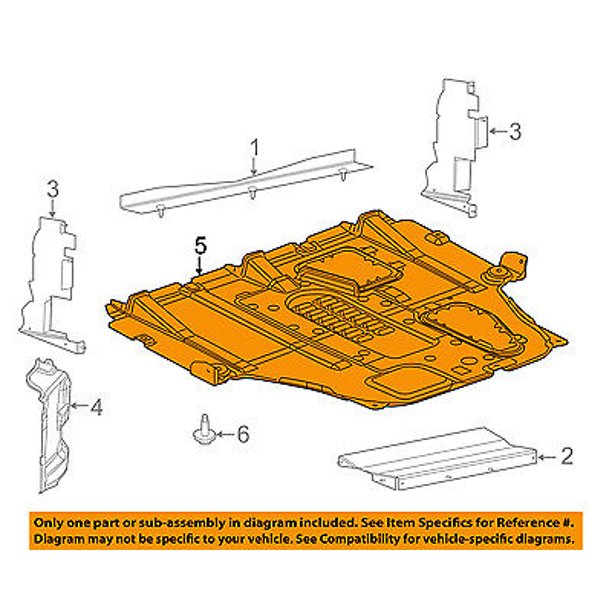 1

3

3

5

4

6

2

Only one part or sub-assembly in diagram included. See Item Specifics for Reference #. Diagram may not be specific to your vehicle. See Compatibility for vehicle-specific diagrams.