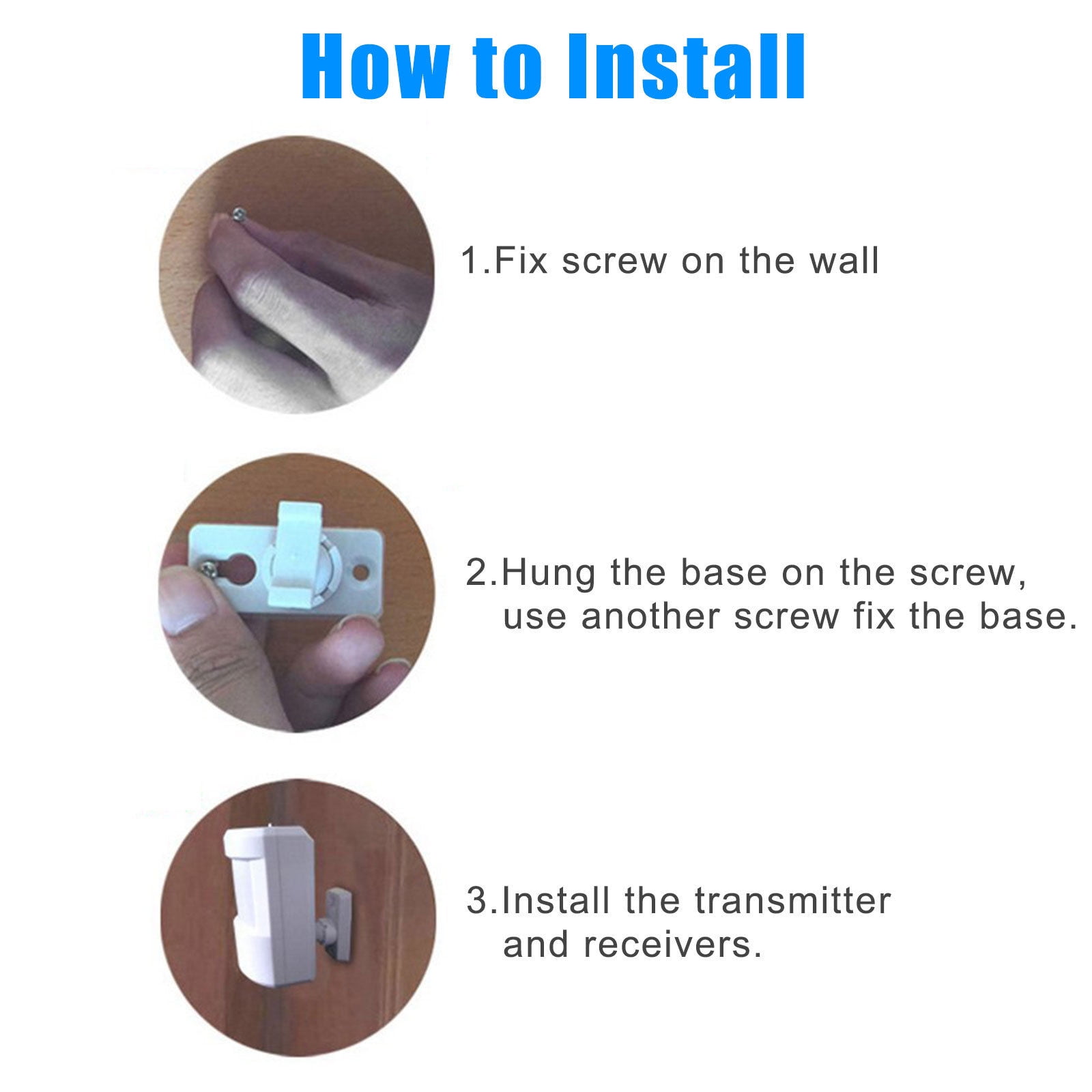 How to Install

1.Fix screw on the wall

2.Hung the base on the screw, use another screw fix the base.

3.Install the transmitter and receivers.