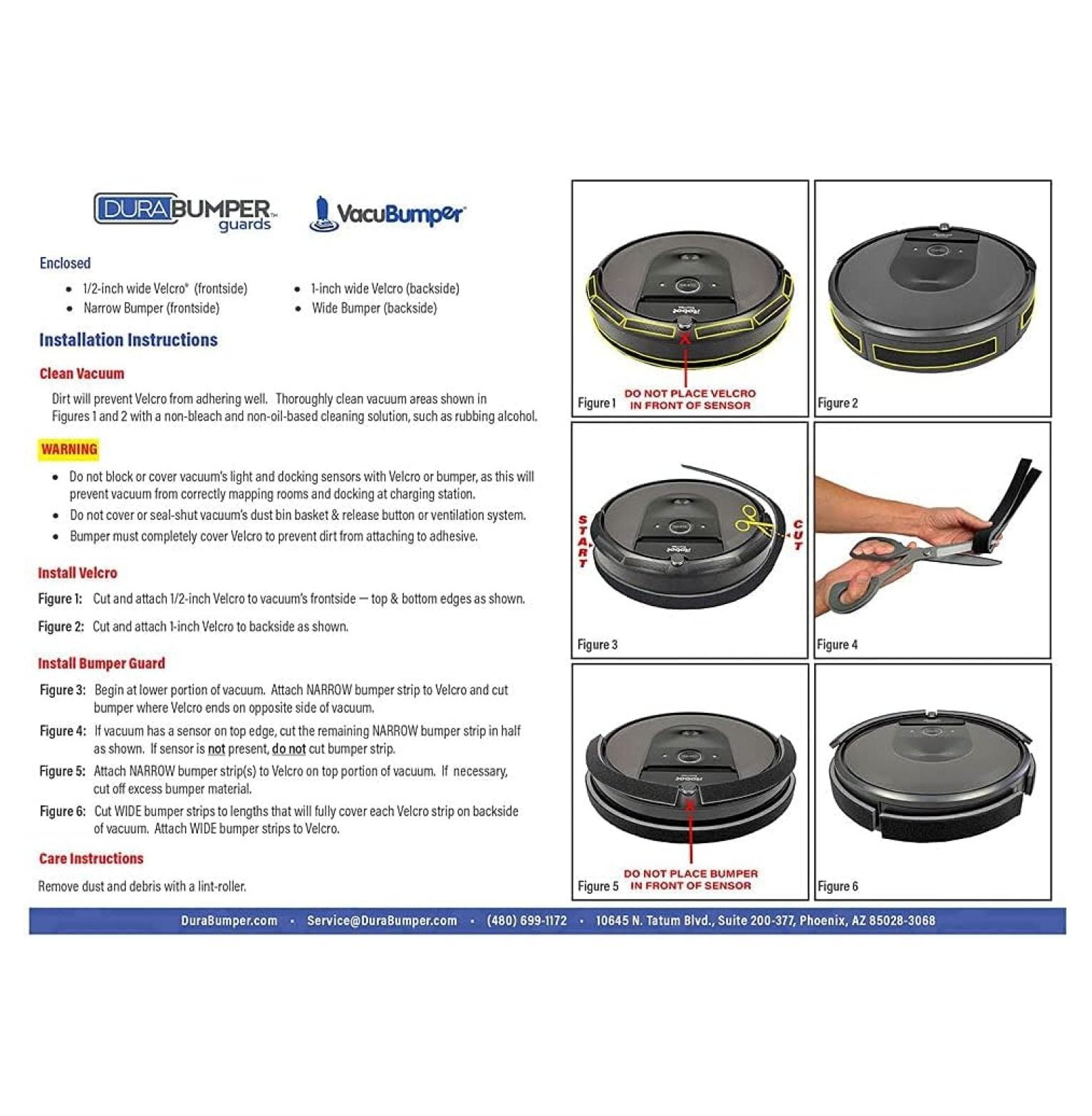 DURABUMPER™ guards

VacuBumper®

Enclosed

- 1/2-inch wide Velcro® (frontside)
- Narrow Bumper (frontside)
- 1-inch wide Velcro (backside)
- Wide Bumper (backside)

Installation Instructions

Clean Vacuum

Dirt will prevent Velcro from adhering well. Thoroughly clean vacuum areas shown in Figures 1 and 2 with a non-bleach and non-oil-based cleaning solution, such as rubbing alcohol.

WARNING

- Do not block or cover vacuum's light and docking sensors with Velcro or bumper, as this will prevent vacuum from correctly mapping rooms and docking at charging station.
- Do not cover or seal-shut vacuum's dust bin basket & release button or ventilation system.
- Bumper must completely cover Velcro to prevent dirt from attaching to adhesive.

Install Velcro

Figure 1: Cut and attach 1/2-inch Velcro to vacuum's frontside — top & bottom edges as shown.

Figure 2: Cut and attach 1-inch Velcro to backside as shown.

Install Bumper Guard

Figure 3: Begin at lower portion of vacuum. Attach NARROW bumper strip to Velcro and cut bumper where Velcro ends on opposite side of vacuum.

Figure 4: If vacuum has a sensor on top edge, cut the remaining NARROW bumper strip in half as shown. If sensor is not present, do not cut bumper strip.

Figure 5: Attach NARROW bumper strip(s) to Velcro on top portion of vacuum. If necessary, cut off excess bumper material.

Figure 6: Cut WIDE bumper strips to lengths that will fully cover each Velcro strip on backside of vacuum. Attach WIDE bumper strips to Velcro.

Care Instructions

Remove dust and debris with a lint-roller.

Figure 1 DO NOT PLACE VELCRO IN FRONT OF SENSOR

Figure 2

START CUT

Figure 3

Figure 4

Figure 5 DO NOT PLACE BUMPER IN FRONT OF SENSOR

Figure 6

DuraBumper.com • Service@DuraBumper.com • (480) 699-1172 • 10645 N. Tatum Blvd., Suite 200-377, Phoenix, AZ 85028-3068