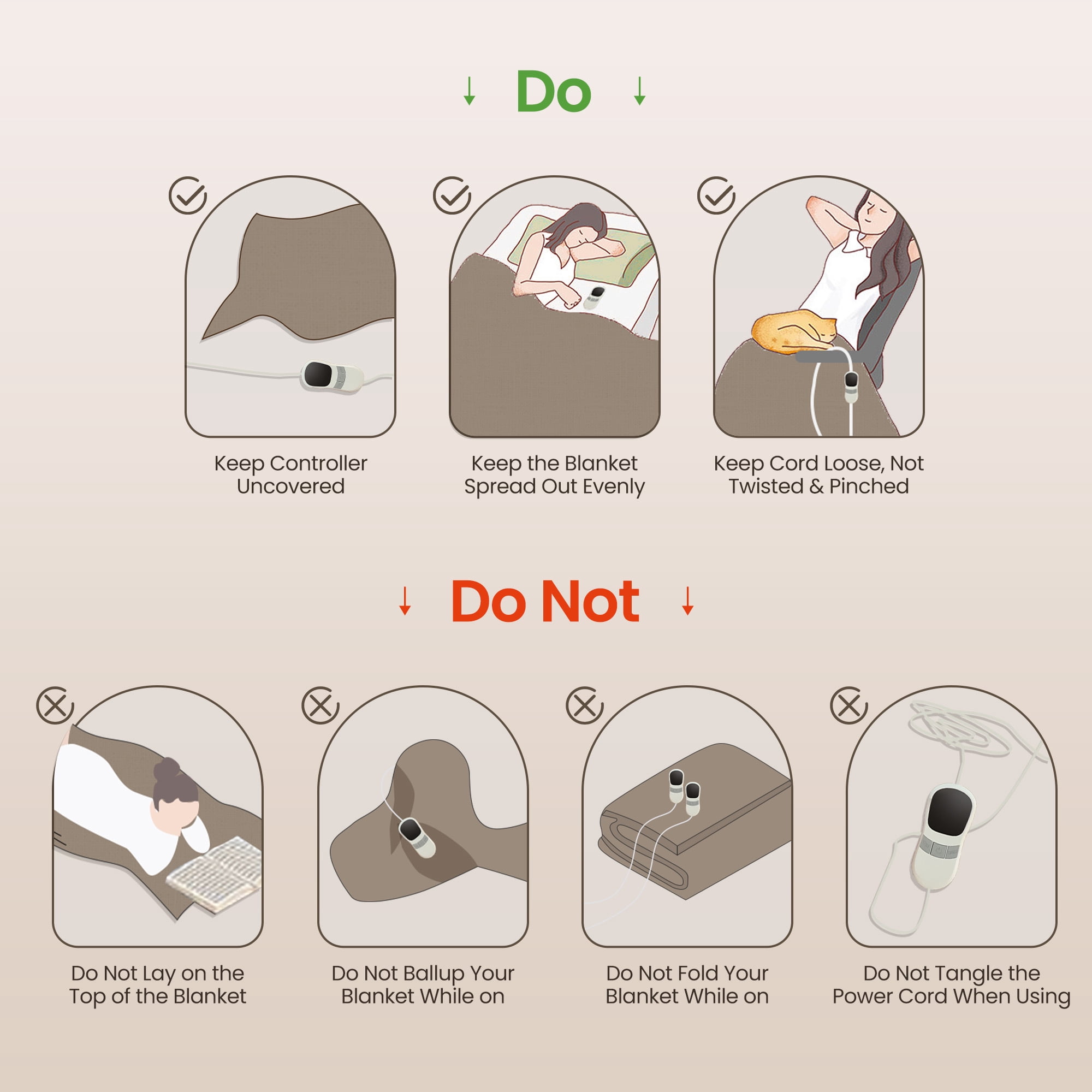 ↓ Do ↓

Keep Controller Uncovered

Keep the Blanket Spread Out Evenly

Keep Cord Loose, Not Twisted & Pinched

↓ Do Not ↓

Do Not Lay on the Top of the Blanket

Do Not Ballup Your Blanket While on

Do Not Fold Your Blanket While on

Do Not Tangle the Power Cord When Using