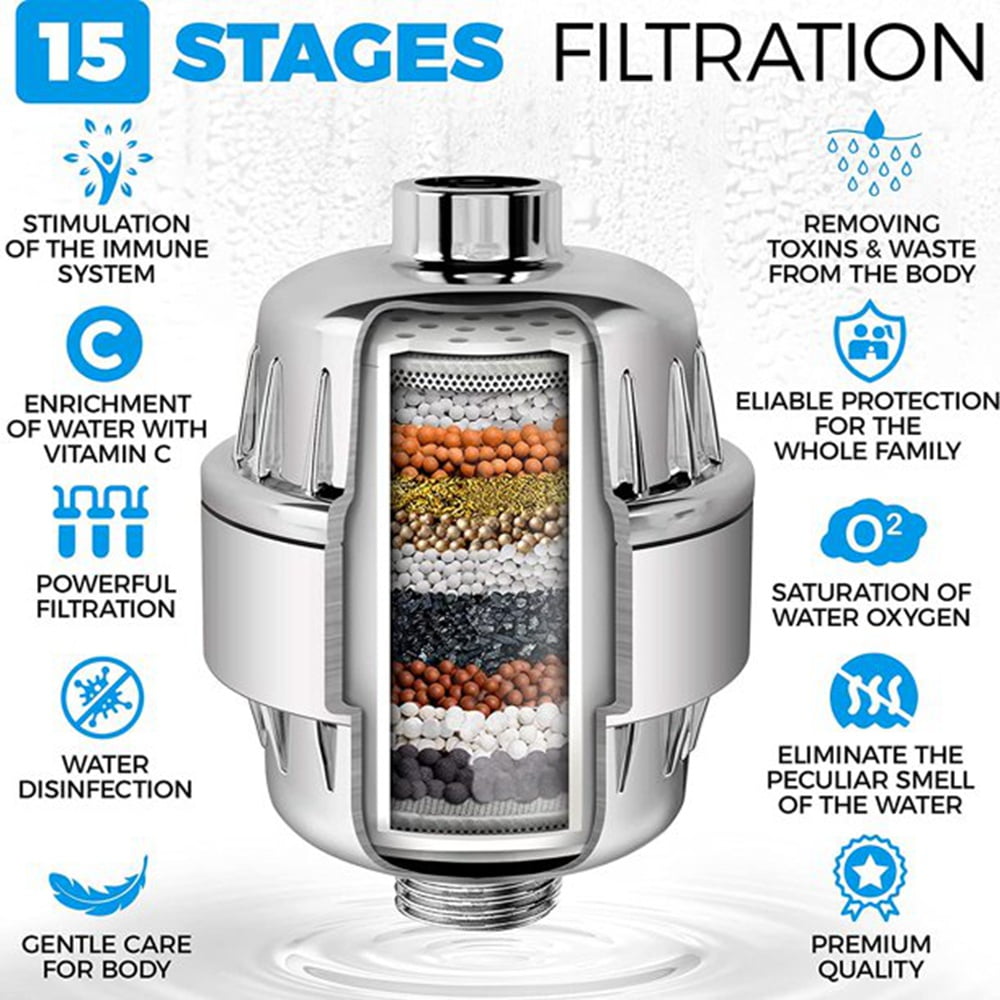 15 STAGES FILTRATION

STIMULATION OF THE IMMUNE SYSTEM

C

ENRICHMENT OF WATER WITH VITAMIN C

POWERFUL FILTRATION

WATER DISINFECTION

GENTLE CARE FOR BODY

REMOVING TOXINS & WASTE FROM THE BODY

ELIABLE PROTECTION FOR THE WHOLE FAMILY

$O^2$

SATURATION OF WATER OXYGEN

ELIMINATE THE PECULIAR SMELL OF THE WATER

PREMIUM QUALITY